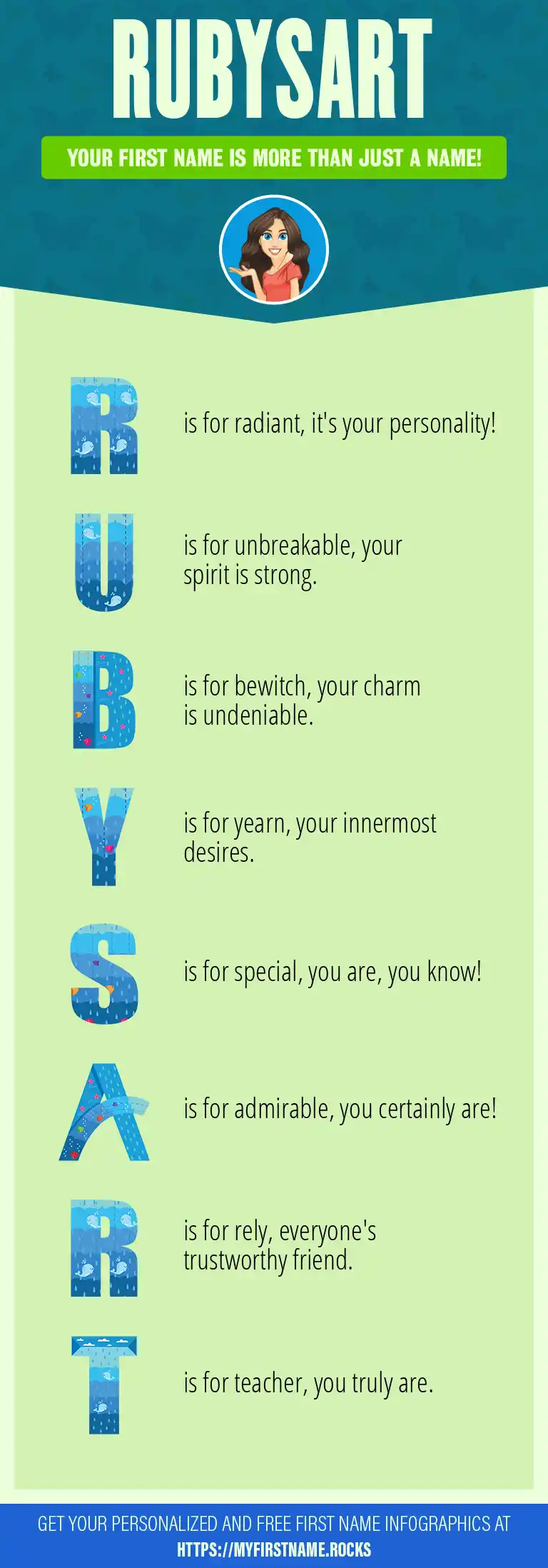 RUBYSART

YOUR FIRST NAME IS MORE THAN JUST A NAME!

R is for radiant, it's your personality!

U is for unbreakable, your spirit is strong.

B is for bewitch, your charm is undeniable.

Y is for yearn, your innermost desires.

S is for special, you are, you know!

A is for admirable, you certainly are!

R is for rely, everyone's trustworthy friend.

T is for teacher, you truly are.

GET YOUR PERSONALIZED AND FREE FIRST NAME INFOGRAPHICS AT HTTPS://MYFIRSTNAME.ROCKS