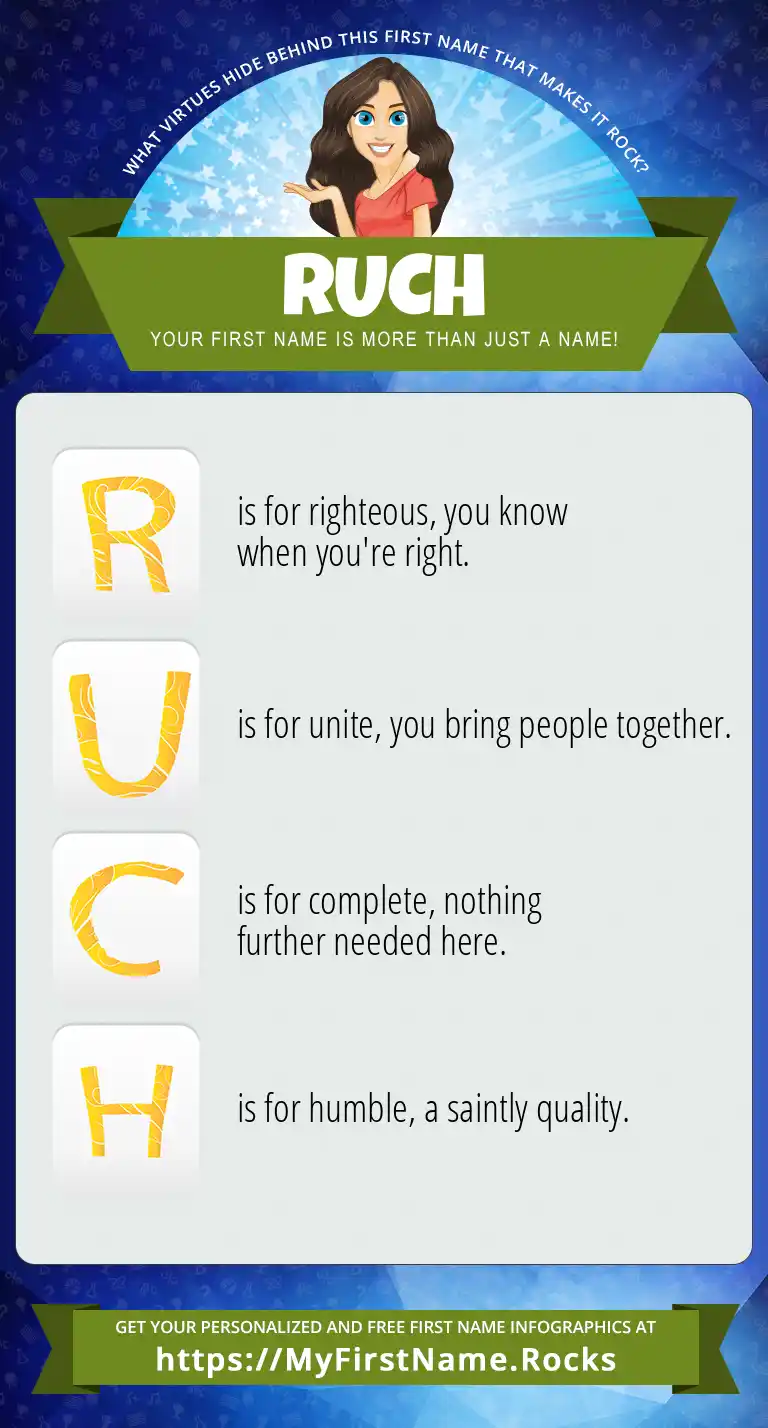 WHAT VIRTUES HIDE BEHIND THIS FIRST NAME THAT MAKES IT ROCK?

RUCH

YOUR FIRST NAME IS MORE THAN JUST A NAME!

R is for righteous, you know when you're right.

U is for unite, you bring people together.

C is for complete, nothing further needed here.

H is for humble, a saintly quality.

GET YOUR PERSONALIZED AND FREE FIRST NAME INFOGRAPHICS AT
https://MyFirstName.Rocks