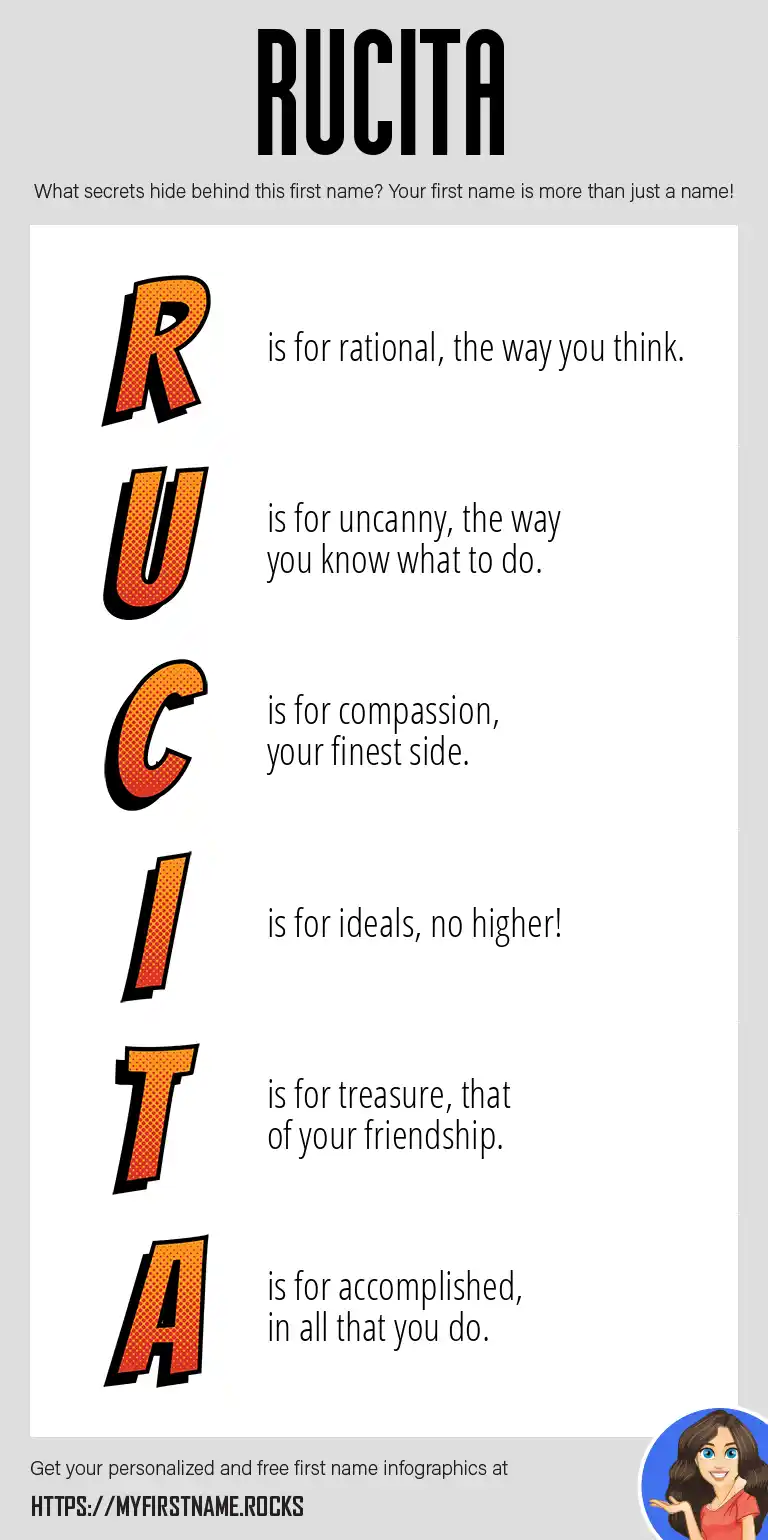 RUCITA

What secrets hide behind this first name? Your first name is more than just a name!

R is for rational, the way you think.

U is for uncanny, the way you know what to do.

C is for compassion, your finest side.

I is for ideals, no higher!

T is for treasure, that of your friendship.

A is for accomplished, in all that you do.

Get your personalized and free first name infographics at

HTTPS://MYFIRSTNAME.ROCKS