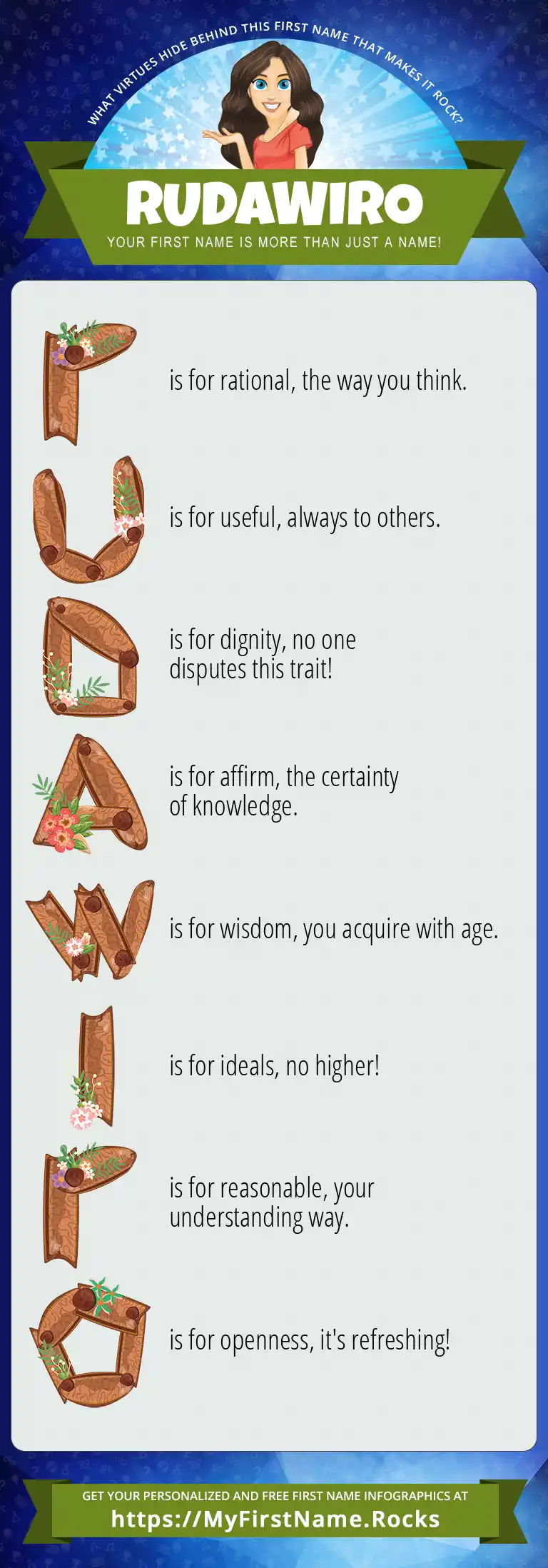 WHAT VIRTUES HIDE BEHIND THIS FIRST NAME THAT MAKES IT ROCK?

RUDAWIRO

YOUR FIRST NAME IS MORE THAN JUST A NAME!

R is for rational, the way you think.

U is for useful, always to others.

D is for dignity, no one disputes this trait!

A is for affirm, the certainty of knowledge.

W is for wisdom, you acquire with age.

I is for ideals, no higher!

R is for reasonable, your understanding way.

O is for openness, it's refreshing!

GET YOUR PERSONALIZED AND FREE FIRST NAME INFOGRAPHICS AT
https://MyFirstName.Rocks