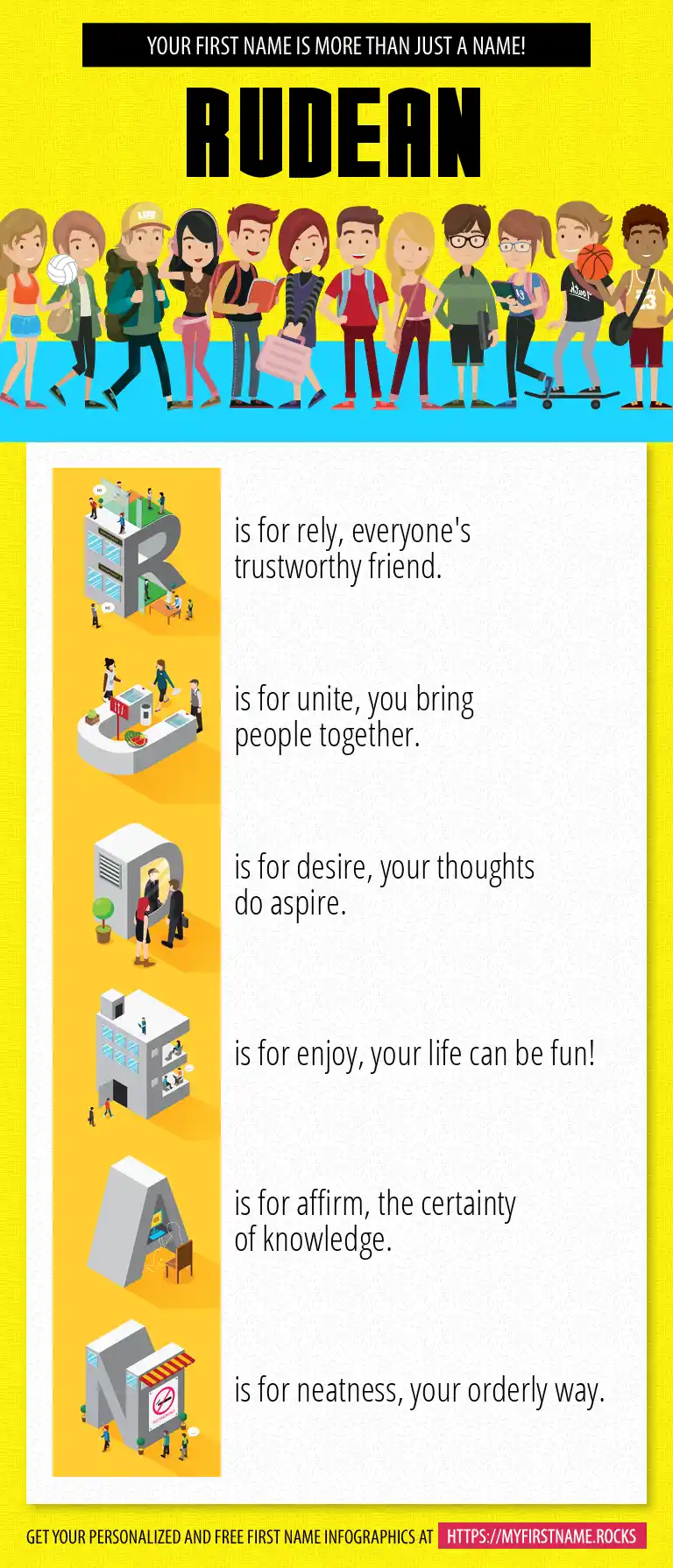 YOUR FIRST NAME IS MORE THAN JUST A NAME!

RUDEAN

R is for rely, everyone's trustworthy friend.

U is for unite, you bring people together.

D is for desire, your thoughts do aspire.

E is for enjoy, your life can be fun!

A is for affirm, the certainty of knowledge.

N is for neatness, your orderly way.

GET YOUR PERSONALIZED AND FREE FIRST NAME INFOGRAPHICS AT HTTPS://MYFIRSTNAME.ROCKS