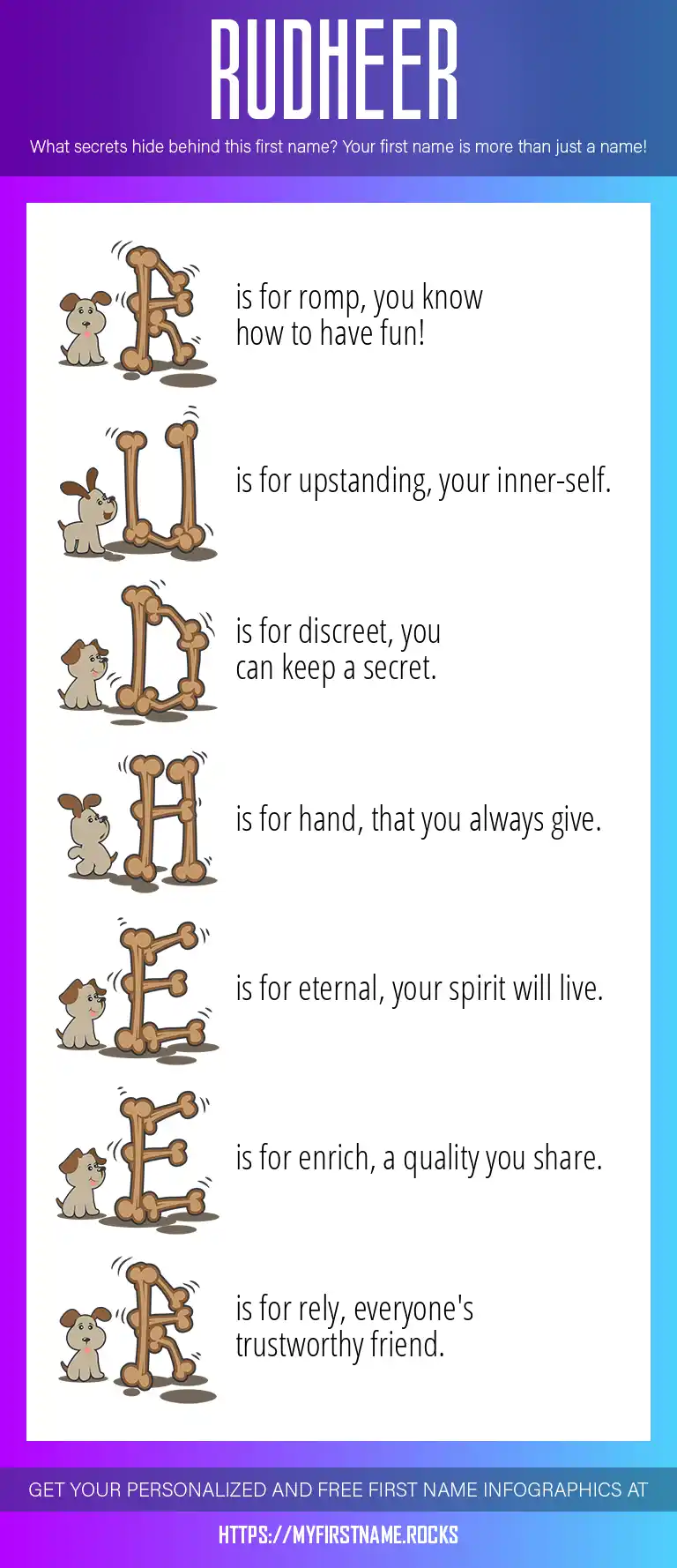 RUDHEER

What secrets hide behind this first name? Your first name is more than just a name!

R is for romp, you know how to have fun!

U is for upstanding, your inner-self.

D is for discreet, you can keep a secret.

H is for hand, that you always give.

E is for eternal, your spirit will live.

E is for enrich, a quality you share.

R is for rely, everyone's trustworthy friend.

GET YOUR PERSONALIZED AND FREE FIRST NAME INFOGRAPHICS AT

HTTPS://MYFIRSTNAME.ROCKS