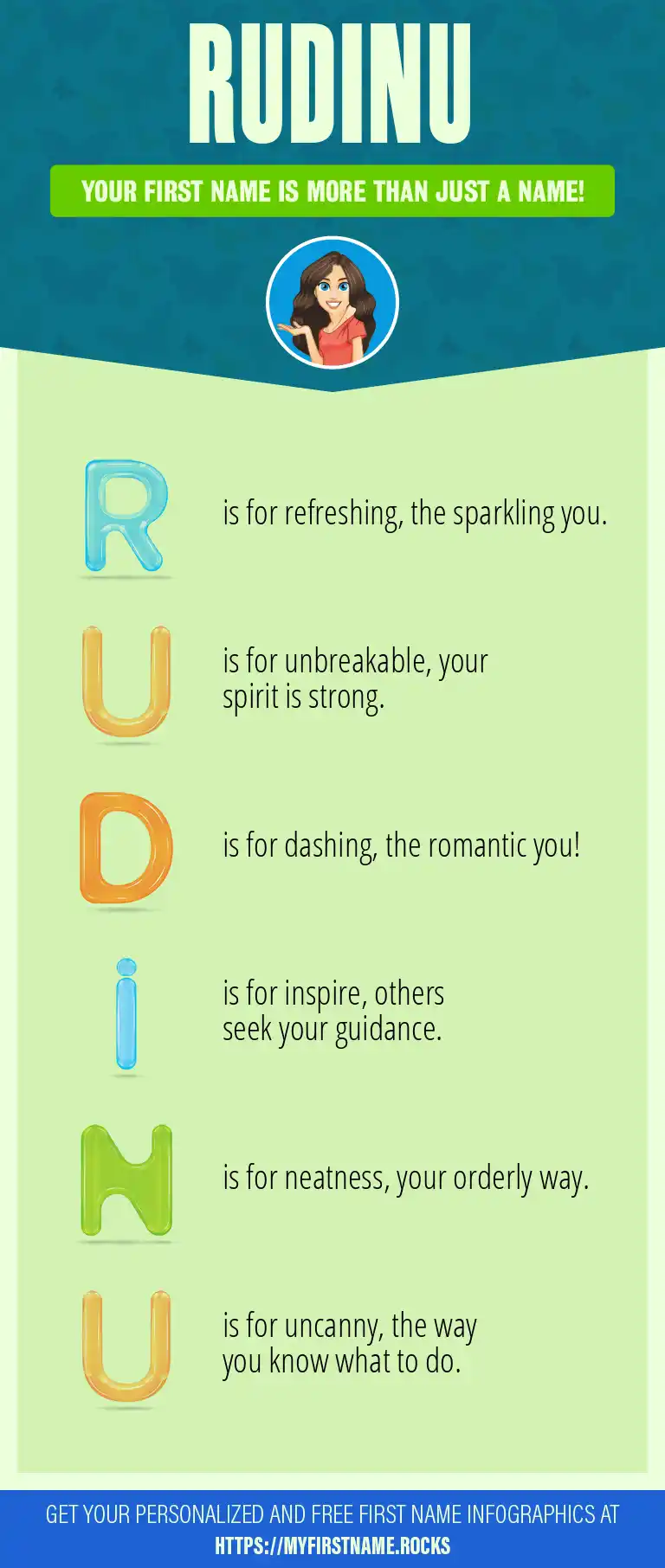 RUDINU

YOUR FIRST NAME IS MORE THAN JUST A NAME!

R is for refreshing, the sparkling you.

U is for unbreakable, your spirit is strong.

D is for dashing, the romantic you!

i is for inspire, others seek your guidance.

N is for neatness, your orderly way.

U is for uncanny, the way you know what to do.

GET YOUR PERSONALIZED AND FREE FIRST NAME INFOGRAPHICS AT HTTPS://MYFIRSTNAME.ROCKS