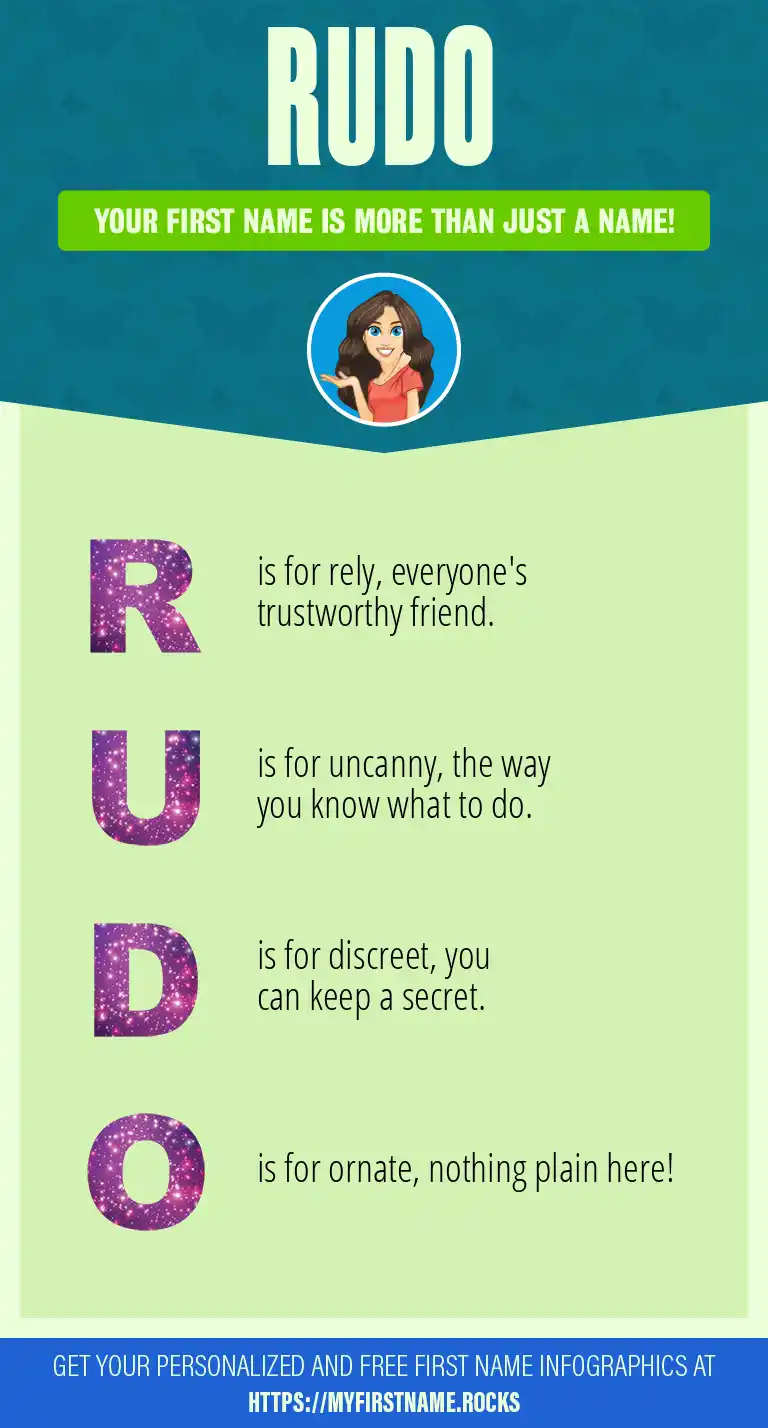 RUDO

YOUR FIRST NAME IS MORE THAN JUST A NAME!

R is for rely, everyone's trustworthy friend.

U is for uncanny, the way you know what to do.

D is for discreet, you can keep a secret.

O is for ornate, nothing plain here!

GET YOUR PERSONALIZED AND FREE FIRST NAME INFOGRAPHICS AT HTTPS://MYFIRSTNAME.ROCKS