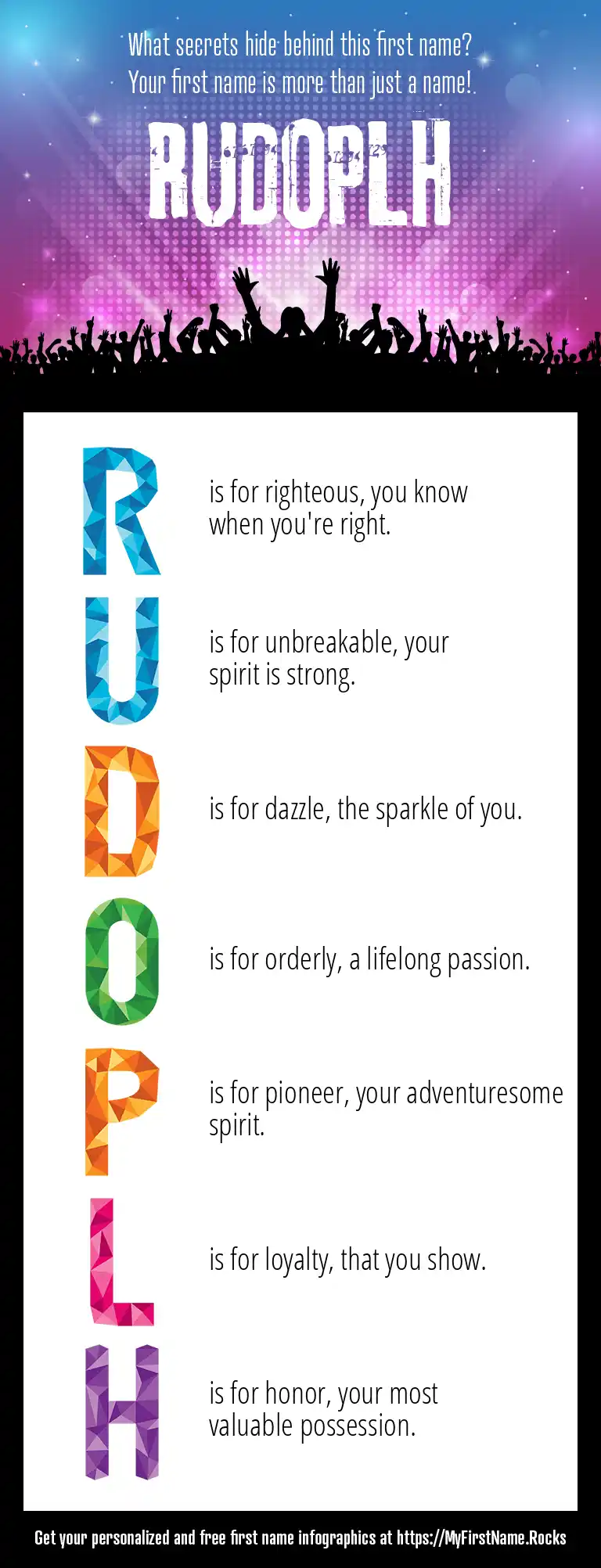 What secrets hide behind this first name?
Your first name is more than just a name!

RUDOPLH

R is for righteous, you know when you're right.

U is for unbreakable, your spirit is strong.

D is for dazzle, the sparkle of you.

O is for orderly, a lifelong passion.

P is for pioneer, your adventuresome spirit.

L is for loyalty, that you show.

H is for honor, your most valuable possession.

Get your personalized and free first name infographics at https://MyFirstName.Rocks