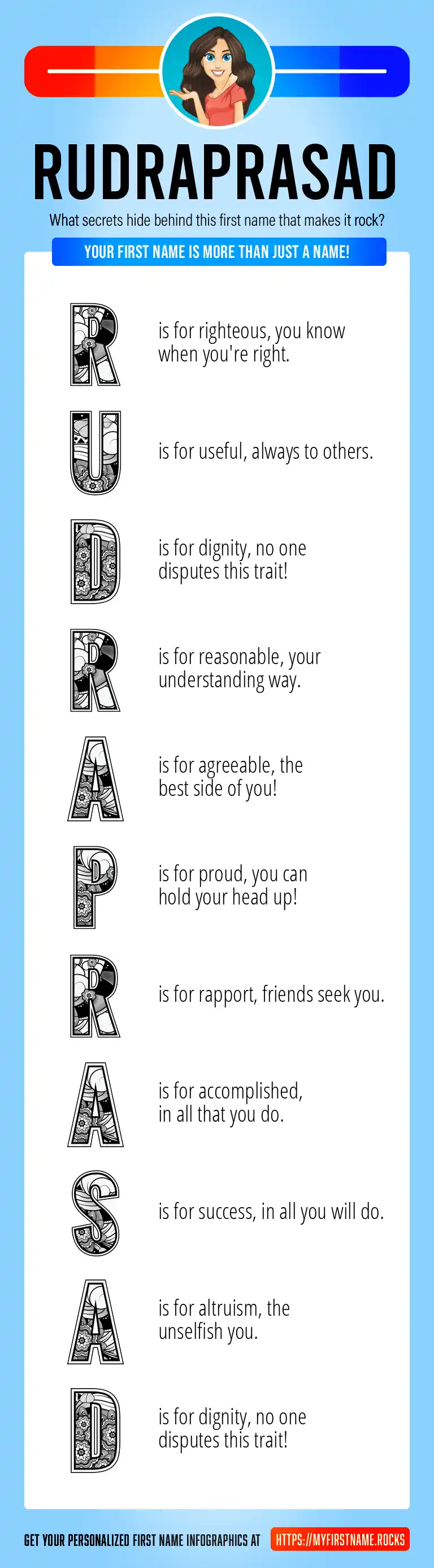 RUDRAPRASAD

What secrets hide behind this first name that makes it rock?

YOUR FIRST NAME IS MORE THAN JUST A NAME!

R is for righteous, you know when you're right.

U is for useful, always to others.

D is for dignity, no one disputes this trait!

R is for reasonable, your understanding way.

A is for agreeable, the best side of you!

P is for proud, you can hold your head up!

R is for rapport, friends seek you.

A is for accomplished, in all that you do.

S is for success, in all you will do.

A is for altruism, the unselfish you.

D is for dignity, no one disputes this trait!

GET YOUR PERSONALIZED FIRST NAME INFOGRAPHICS AT HTTPS://MYFIRSTNAME.ROCKS