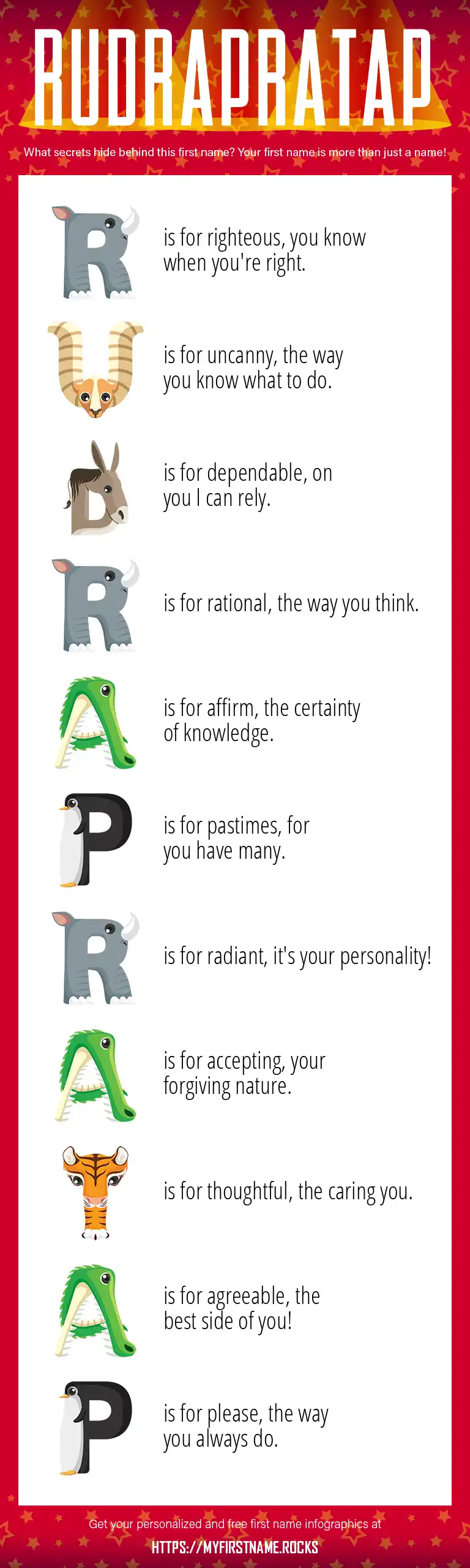 RUDRAPRATAP

What secrets hide behind this first name? Your first name is more than just a name!

R is for righteous, you know when you're right.

U is for uncanny, the way you know what to do.

D is for dependable, on you I can rely.

R is for rational, the way you think.

A is for affirm, the certainty of knowledge.

P is for pastimes, for you have many.

R is for radiant, it's your personality!

A is for accepting, your forgiving nature.

T is for thoughtful, the caring you.

A is for agreeable, the best side of you!

P is for please, the way you always do.

Get your personalized and free first name infographics at

HTTPS://MYFIRSTNAME.ROCKS