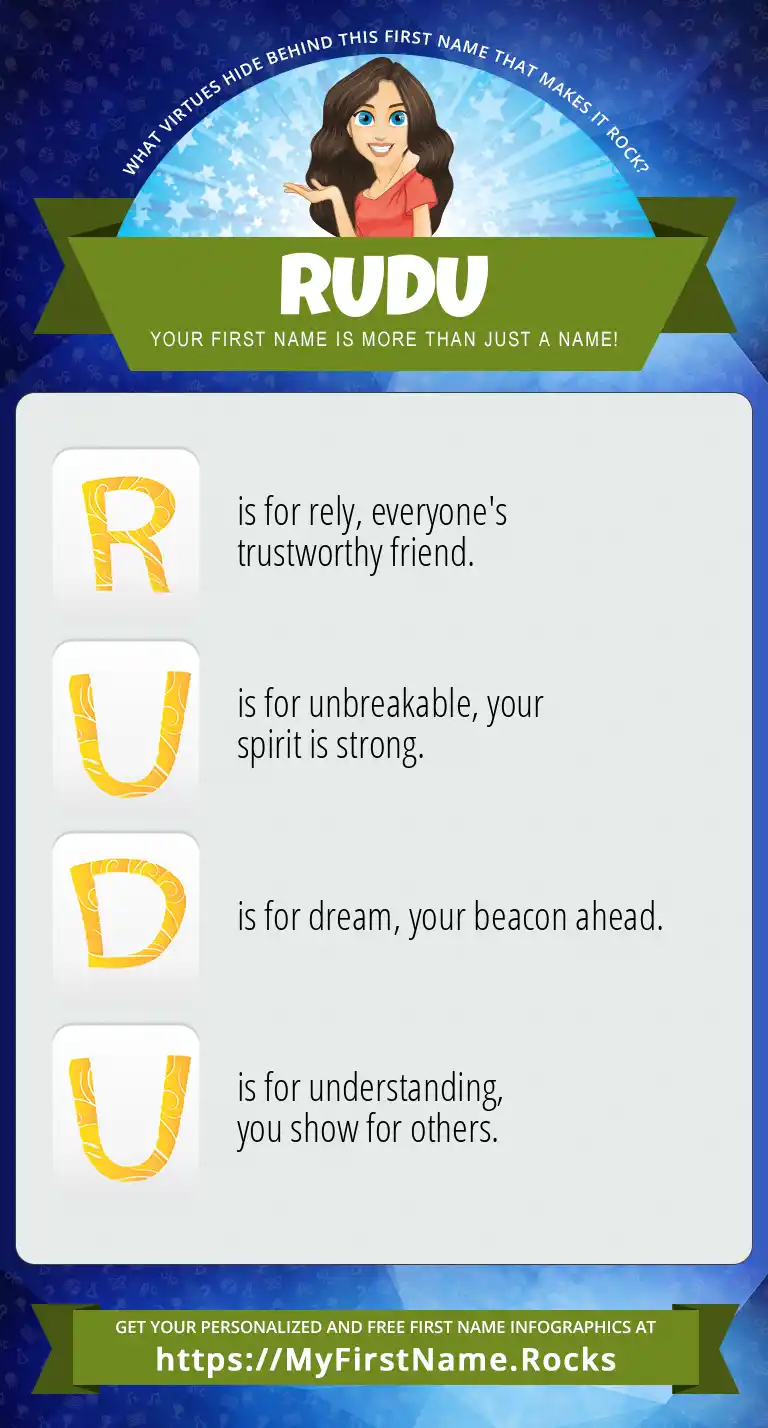 WHAT VIRTUES HIDE BEHIND THIS FIRST NAME THAT MAKES IT ROCK?

RUDU

YOUR FIRST NAME IS MORE THAN JUST A NAME!

R is for rely, everyone's trustworthy friend.

U is for unbreakable, your spirit is strong.

D is for dream, your beacon ahead.

U is for understanding, you show for others.

GET YOUR PERSONALIZED AND FREE FIRST NAME INFOGRAPHICS AT
https://MyFirstName.Rocks