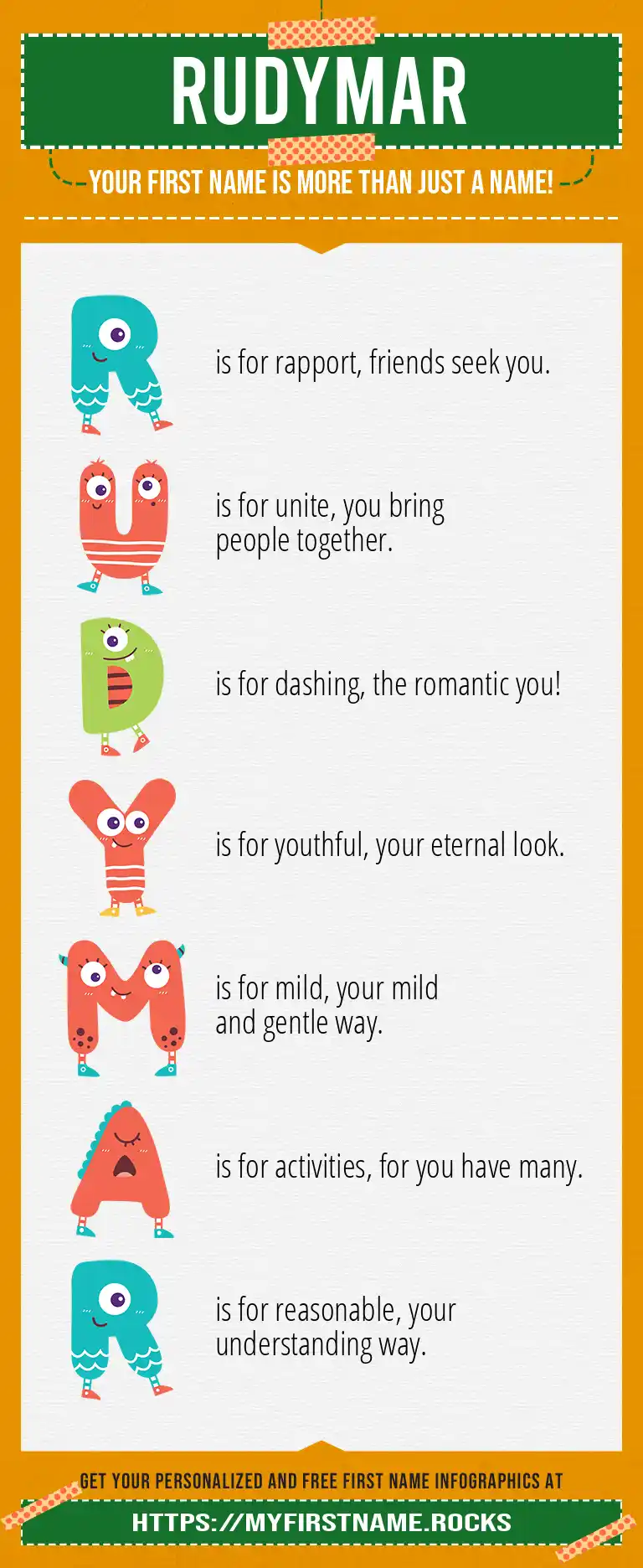 RUDYMAR

YOUR FIRST NAME IS MORE THAN JUST A NAME!

R is for rapport, friends seek you.

U is for unite, you bring people together.

D is for dashing, the romantic you!

Y is for youthful, your eternal look.

M is for mild, your mild and gentle way.

A is for activities, for you have many.

R is for reasonable, your understanding way.

GET YOUR PERSONALIZED AND FREE FIRST NAME INFOGRAPHICS AT

HTTPS://MYFIRSTNAME.ROCKS