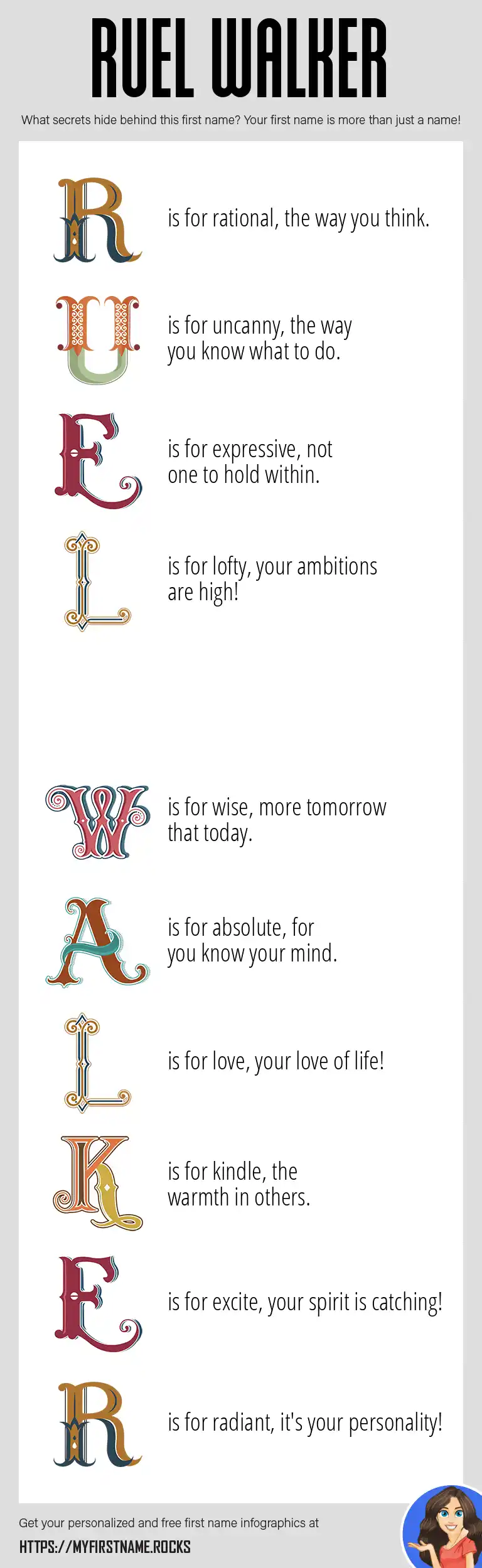 RUEL WALKER

What secrets hide behind this first name? Your first name is more than just a name!

R is for rational, the way you think.

U is for uncanny, the way you know what to do.

E is for expressive, not one to hold within.

L is for lofty, your ambitions are high!

W is for wise, more tomorrow that today.

A is for absolute, for you know your mind.

L is for love, your love of life!

K is for kindle, the warmth in others.

E is for excite, your spirit is catching!

R is for radiant, it's your personality!

Get your personalized and free first name infographics at

HTTPS://MYFIRSTNAME.ROCKS