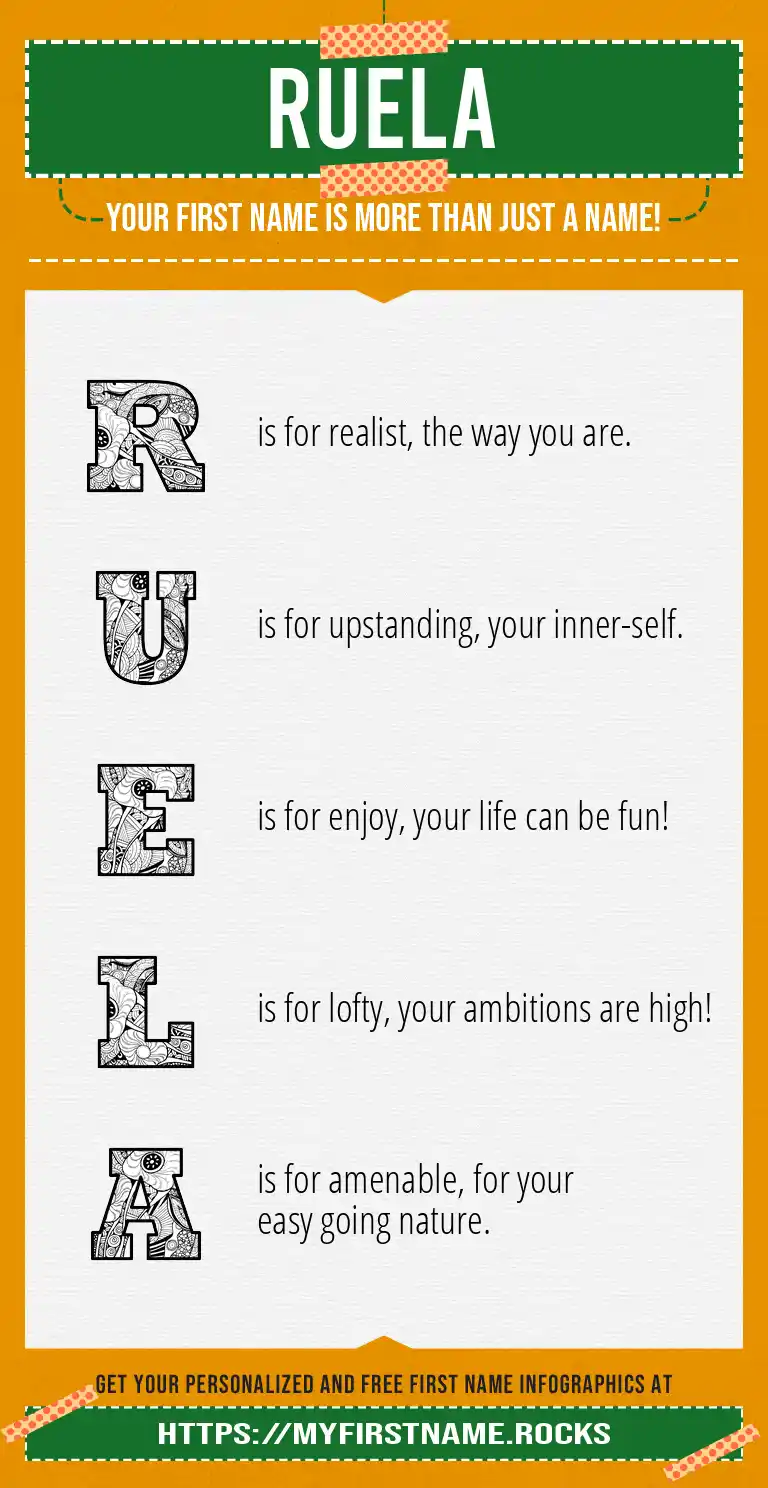 RUELA

YOUR FIRST NAME IS MORE THAN JUST A NAME!

R is for realist, the way you are.

U is for upstanding, your inner-self.

E is for enjoy, your life can be fun!

L is for lofty, your ambitions are high!

A is for amenable, for your easy going nature.

GET YOUR PERSONALIZED AND FREE FIRST NAME INFOGRAPHICS AT

HTTPS://MYFIRSTNAME.ROCKS