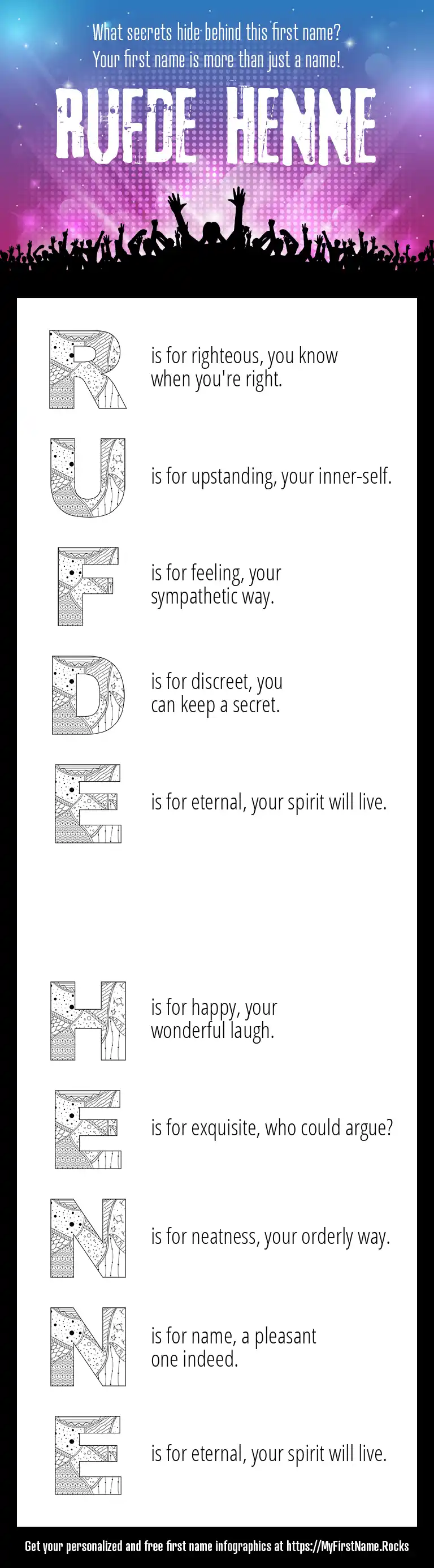 What secrets hide behind this first name?
Your first name is more than just a name!

RUFDE HENNE

R is for righteous, you know when you're right.

U is for upstanding, your inner-self.

F is for feeling, your sympathetic way.

D is for discreet, you can keep a secret.

E is for eternal, your spirit will live.

H is for happy, your wonderful laugh.

E is for exquisite, who could argue?

N is for neatness, your orderly way.

N is for name, a pleasant one indeed.

E is for eternal, your spirit will live.

Get your personalized and free first name infographics at https://MyFirstName.Rocks