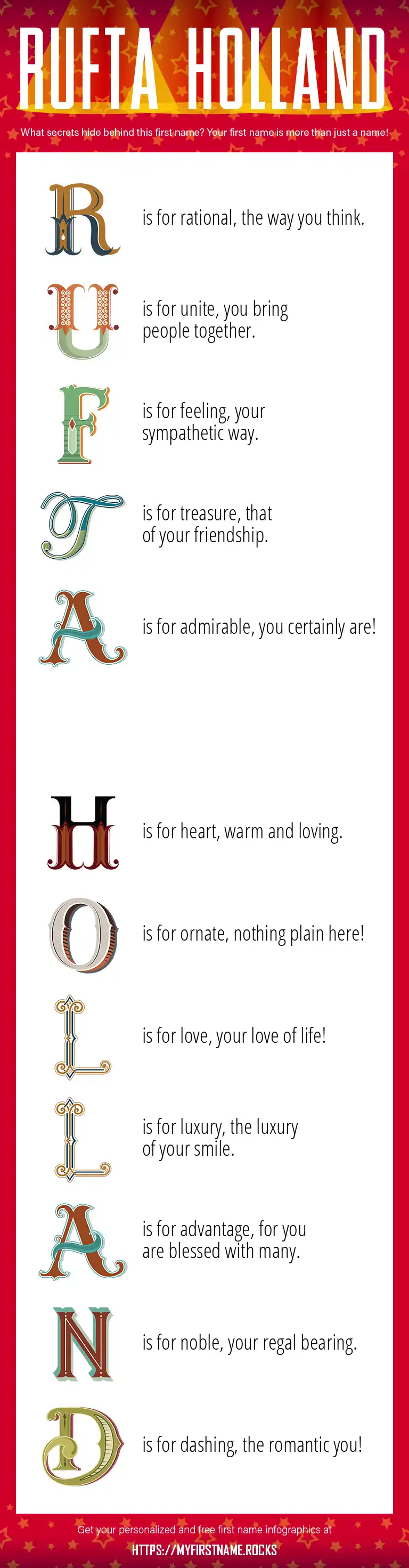 RUFTA HOLLAND

What secrets hide behind this first name? Your first name is more than just a name!

R is for rational, the way you think.

U is for unite, you bring people together.

F is for feeling, your sympathetic way.

T is for treasure, that of your friendship.

A is for admirable, you certainly are!

H is for heart, warm and loving.

O is for ornate, nothing plain here!

L is for love, your love of life!

L is for luxury, the luxury of your smile.

A is for advantage, for you are blessed with many.

N is for noble, your regal bearing.

D is for dashing, the romantic you!

Get your personalized and free first name infographics at

HTTPS://MYFIRSTNAME.ROCKS