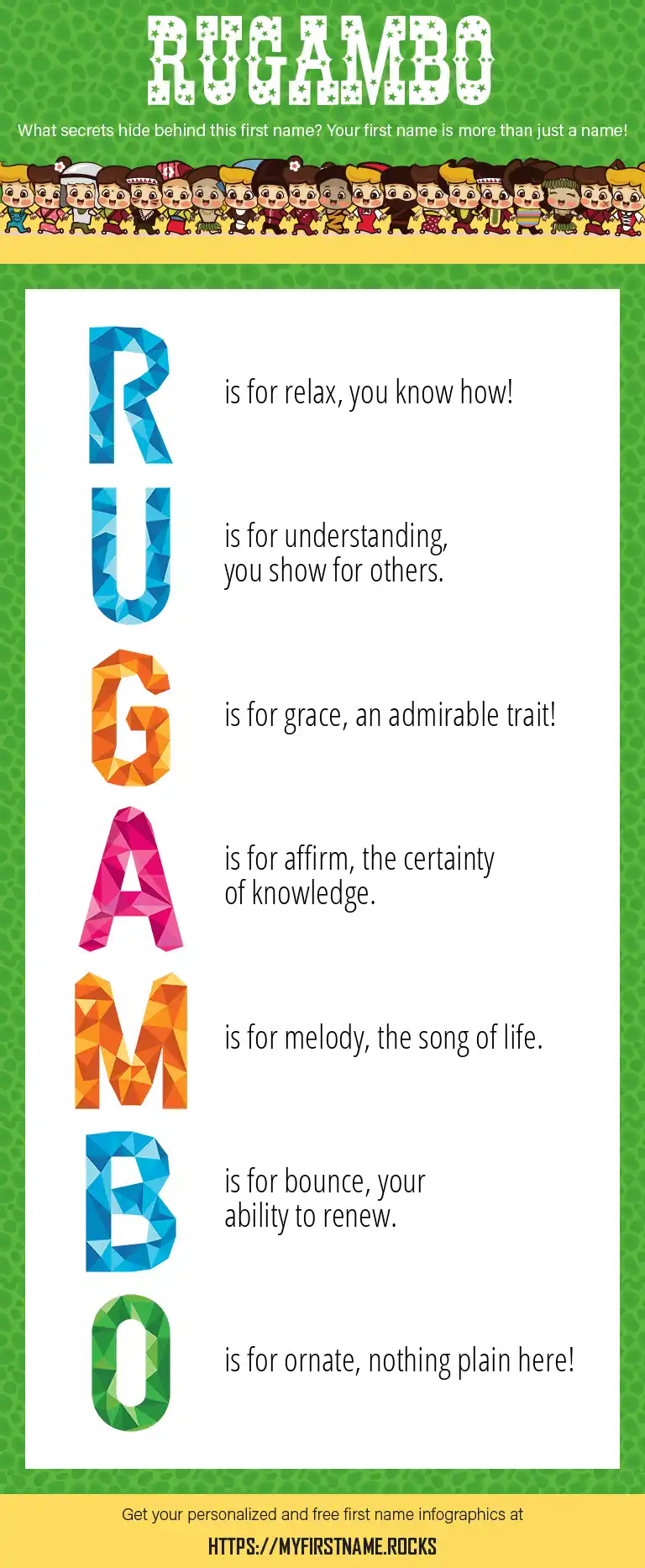 RUGAMBO

What secrets hide behind this first name? Your first name is more than just a name!

R is for relax, you know how!

U is for understanding, you show for others.

G is for grace, an admirable trait!

A is for affirm, the certainty of knowledge.

M is for melody, the song of life.

B is for bounce, your ability to renew.

O is for ornate, nothing plain here!

Get your personalized and free first name infographics at

HTTPS://MYFIRSTNAME.ROCKS