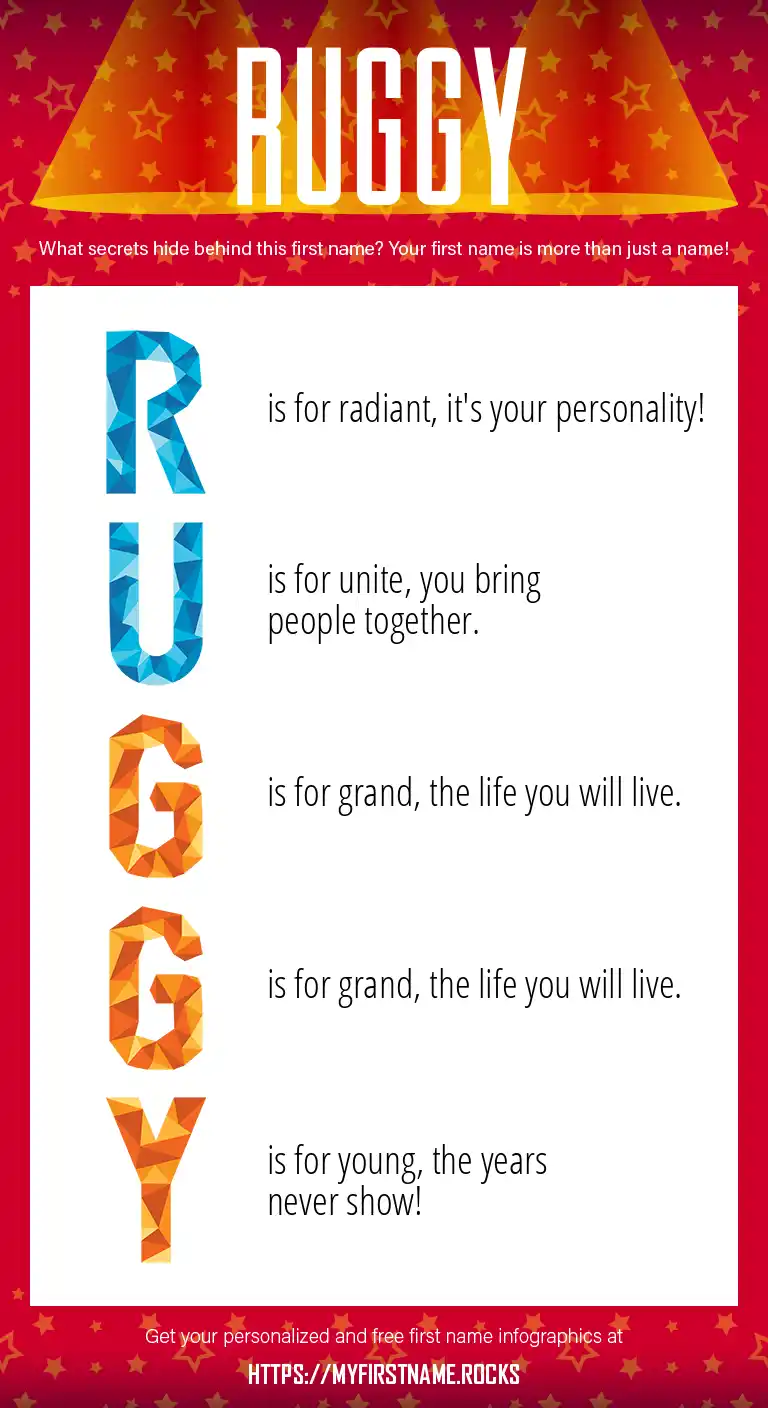 RUGGY

What secrets hide behind this first name? Your first name is more than just a name!

R is for radiant, it's your personality!

U is for unite, you bring people together.

G is for grand, the life you will live.

G is for grand, the life you will live.

Y is for young, the years never show!

Get your personalized and free first name infographics at

HTTPS://MYFIRSTNAME.ROCKS