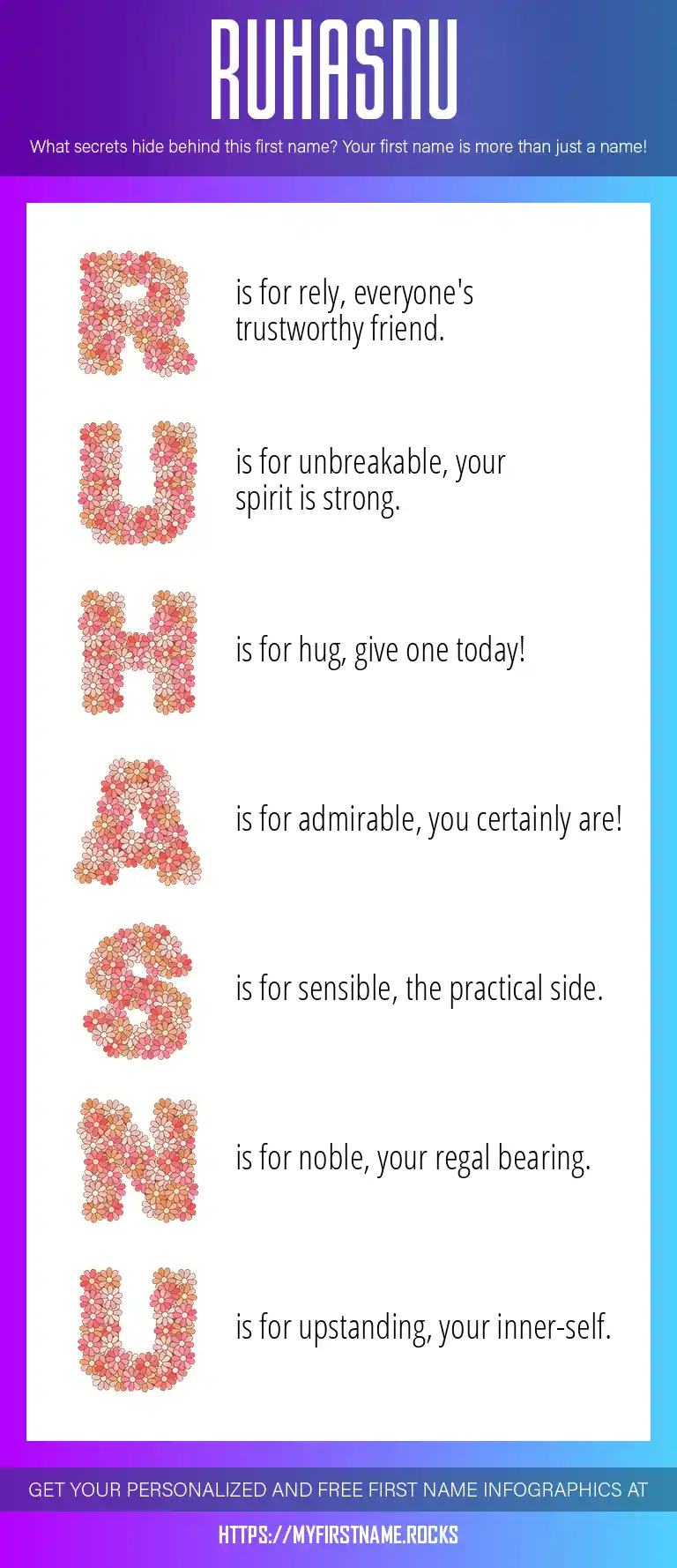 RUHASNU

What secrets hide behind this first name? Your first name is more than just a name!

R is for rely, everyone's trustworthy friend.

U is for unbreakable, your spirit is strong.

H is for hug, give one today!

A is for admirable, you certainly are!

S is for sensible, the practical side.

N is for noble, your regal bearing.

U is for upstanding, your inner-self.

GET YOUR PERSONALIZED AND FREE FIRST NAME INFOGRAPHICS AT

HTTPS://MYFIRSTNAME.ROCKS