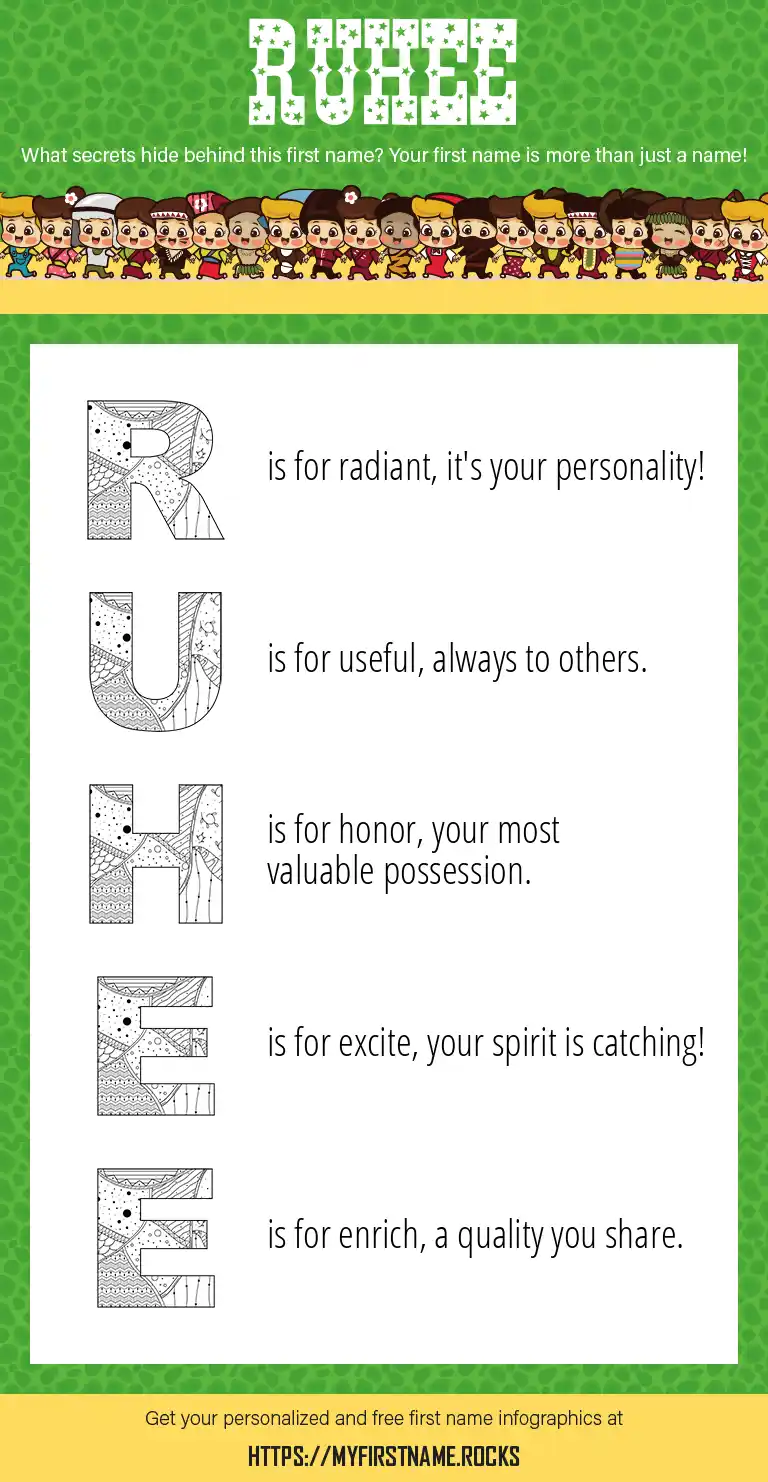 RUHEE

What secrets hide behind this first name? Your first name is more than just a name!

R is for radiant, it's your personality!

U is for useful, always to others.

H is for honor, your most valuable possession.

E is for excite, your spirit is catching!

E is for enrich, a quality you share.

Get your personalized and free first name infographics at

HTTPS://MYFIRSTNAME.ROCKS