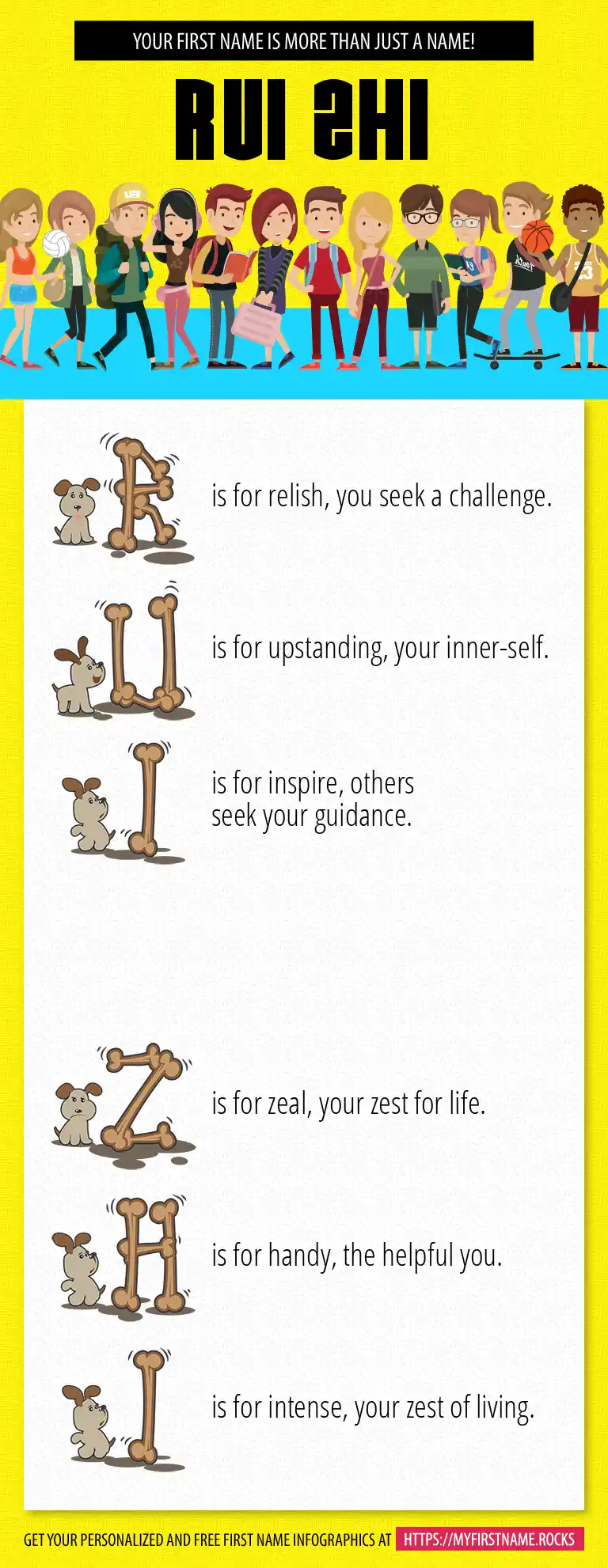 YOUR FIRST NAME IS MORE THAN JUST A NAME!

RUI ZHI

R is for relish, you seek a challenge.

U is for upstanding, your inner-self.

I is for inspire, others seek your guidance.

Z is for zeal, your zest for life.

H is for handy, the helpful you.

I is for intense, your zest of living.

GET YOUR PERSONALIZED AND FREE FIRST NAME INFOGRAPHICS AT HTTPS://MYFIRSTNAME.ROCKS