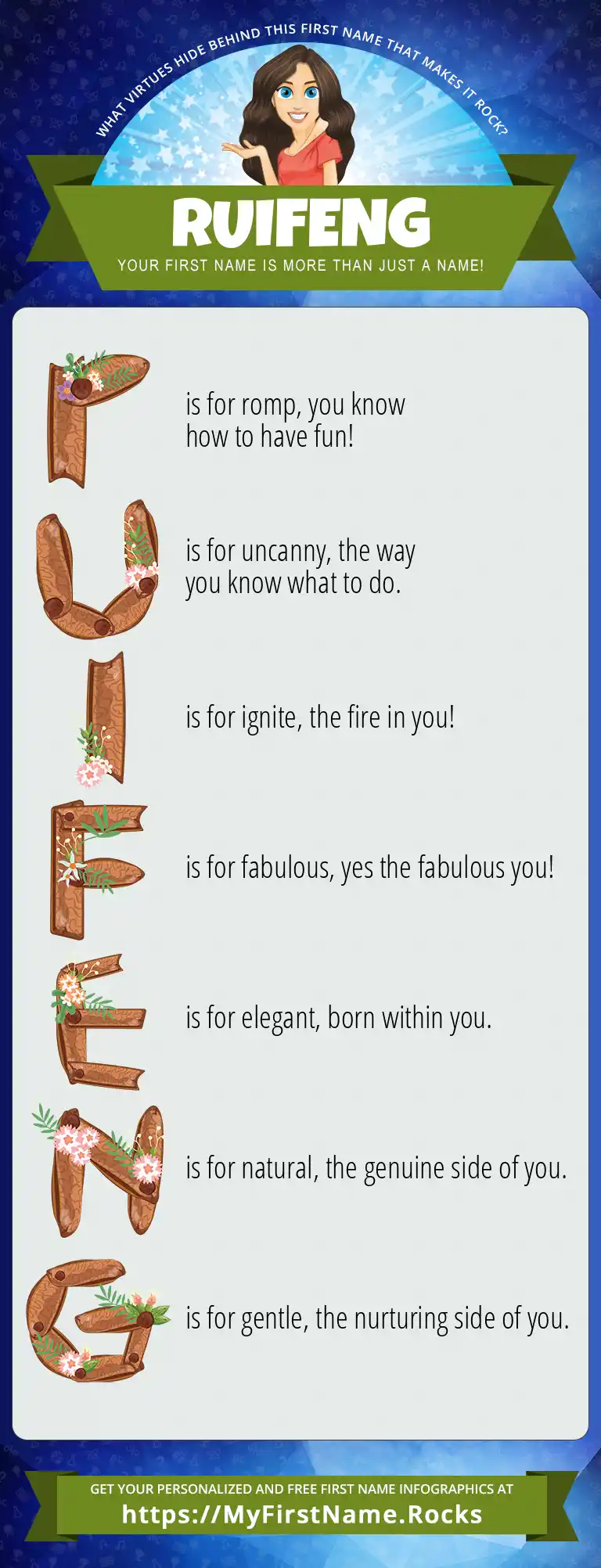 WHAT VIRTUES HIDE BEHIND THIS FIRST NAME THAT MAKES IT ROCK?

RUIFENG

YOUR FIRST NAME IS MORE THAN JUST A NAME!

R is for romp, you know how to have fun!

U is for uncanny, the way you know what to do.

I is for ignite, the fire in you!

F is for fabulous, yes the fabulous you!

E is for elegant, born within you.

N is for natural, the genuine side of you.

G is for gentle, the nurturing side of you.

GET YOUR PERSONALIZED AND FREE FIRST NAME INFOGRAPHICS AT
https://MyFirstName.Rocks