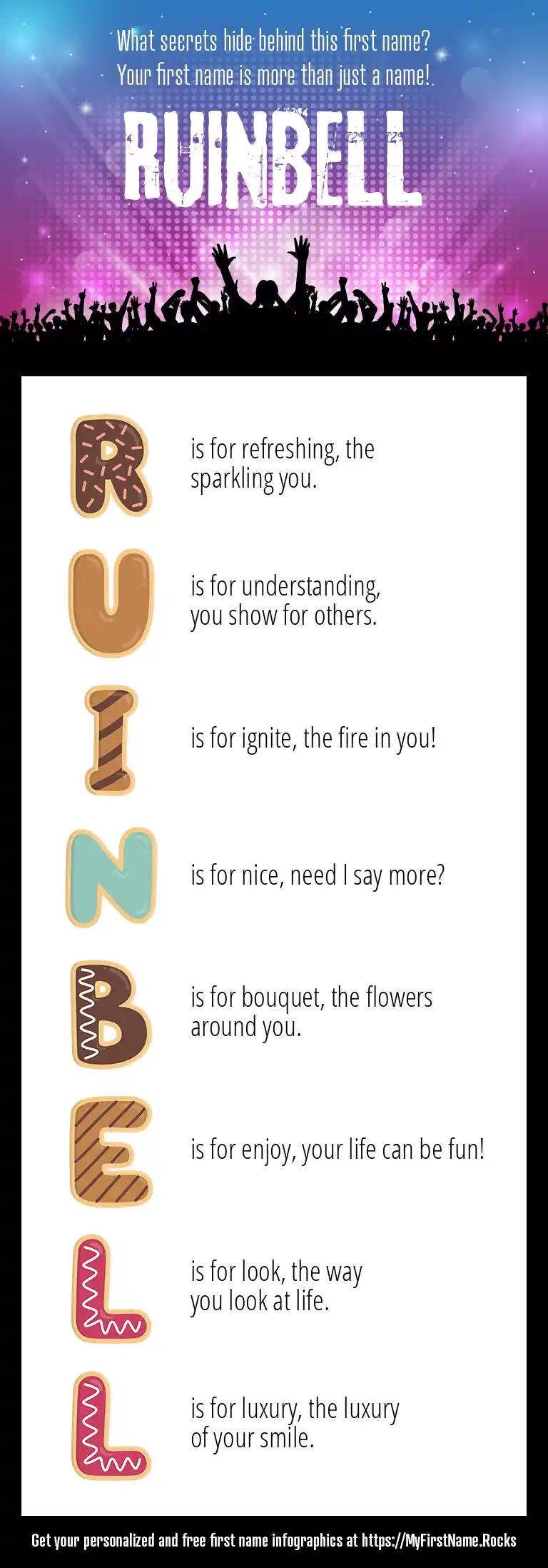 What secrets hide behind this first name?
Your first name is more than just a name!

RUINBELL

R is for refreshing, the sparkling you.

U is for understanding, you show for others.

I is for ignite, the fire in you!

N is for nice, need I say more?

B is for bouquet, the flowers around you.

E is for enjoy, your life can be fun!

L is for look, the way you look at life.

L is for luxury, the luxury of your smile.

Get your personalized and free first name infographics at https://MyFirstName.Rocks