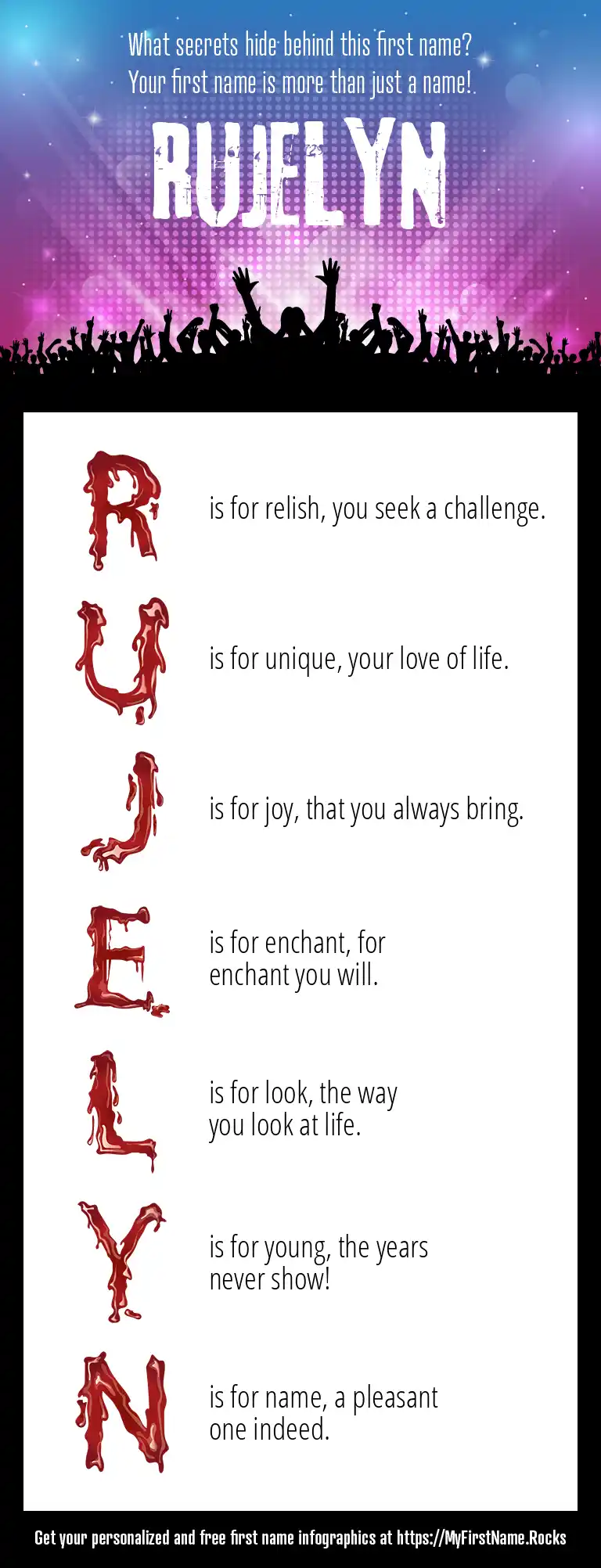 What secrets hide behind this first name?
Your first name is more than just a name!

RUJELYN

R is for relish, you seek a challenge.

U is for unique, your love of life.

J is for joy, that you always bring.

E is for enchant, for enchant you will.

L is for look, the way you look at life.

Y is for young, the years never show!

N is for name, a pleasant one indeed.

Get your personalized and free first name infographics at https://MyFirstName.Rocks