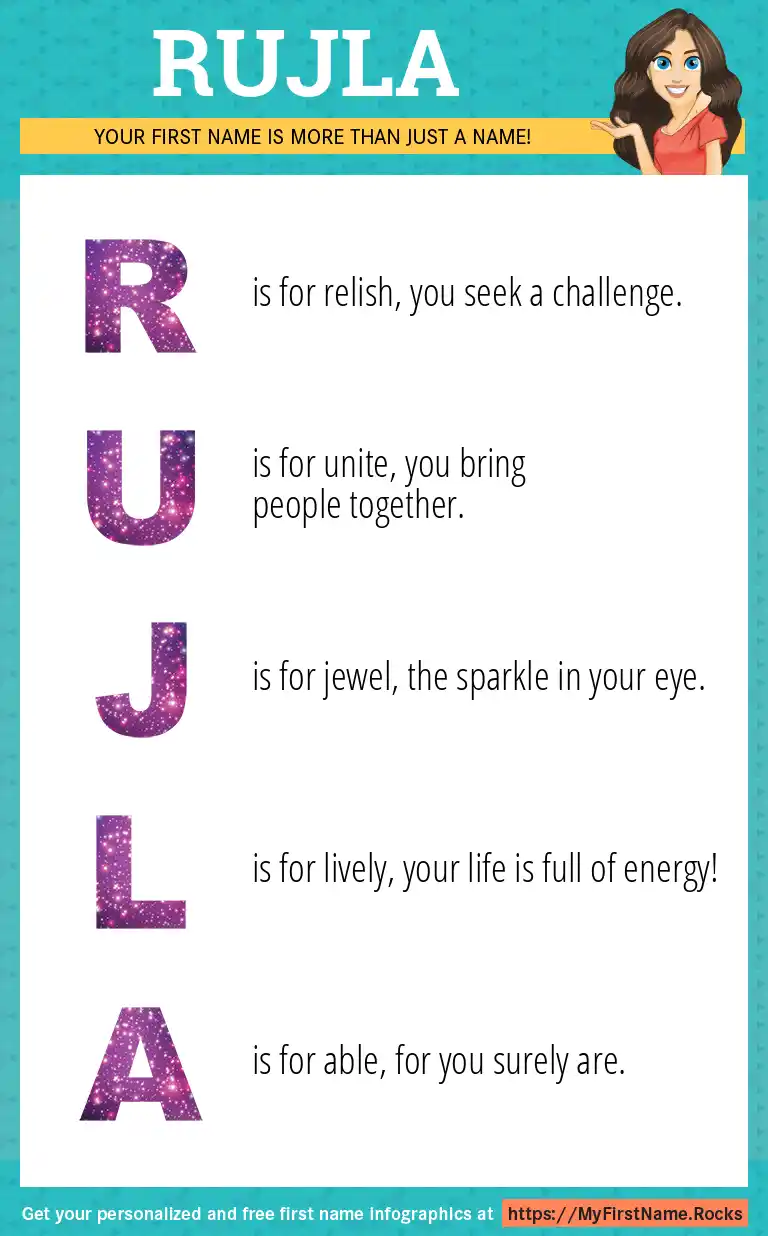 RUJLA

YOUR FIRST NAME IS MORE THAN JUST A NAME!

R is for relish, you seek a challenge.

U is for unite, you bring people together.

J is for jewel, the sparkle in your eye.

L is for lively, your life is full of energy!

A is for able, for you surely are.

Get your personalized and free first name infographics at https://MyFirstName.Rocks