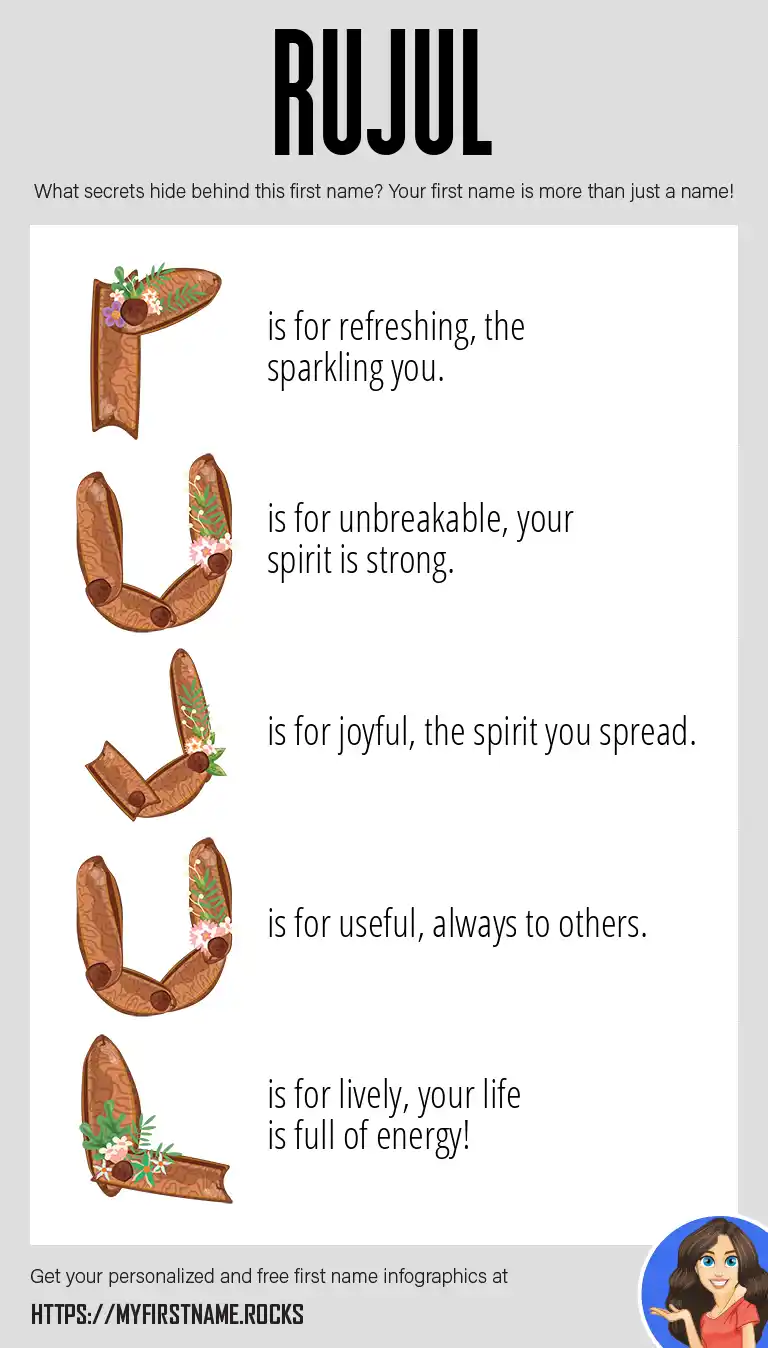 RUJUL

What secrets hide behind this first name? Your first name is more than just a name!

R is for refreshing, the sparkling you.

U is for unbreakable, your spirit is strong.

J is for joyful, the spirit you spread.

U is for useful, always to others.

L is for lively, your life is full of energy!

Get your personalized and free first name infographics at

HTTPS://MYFIRSTNAME.ROCKS