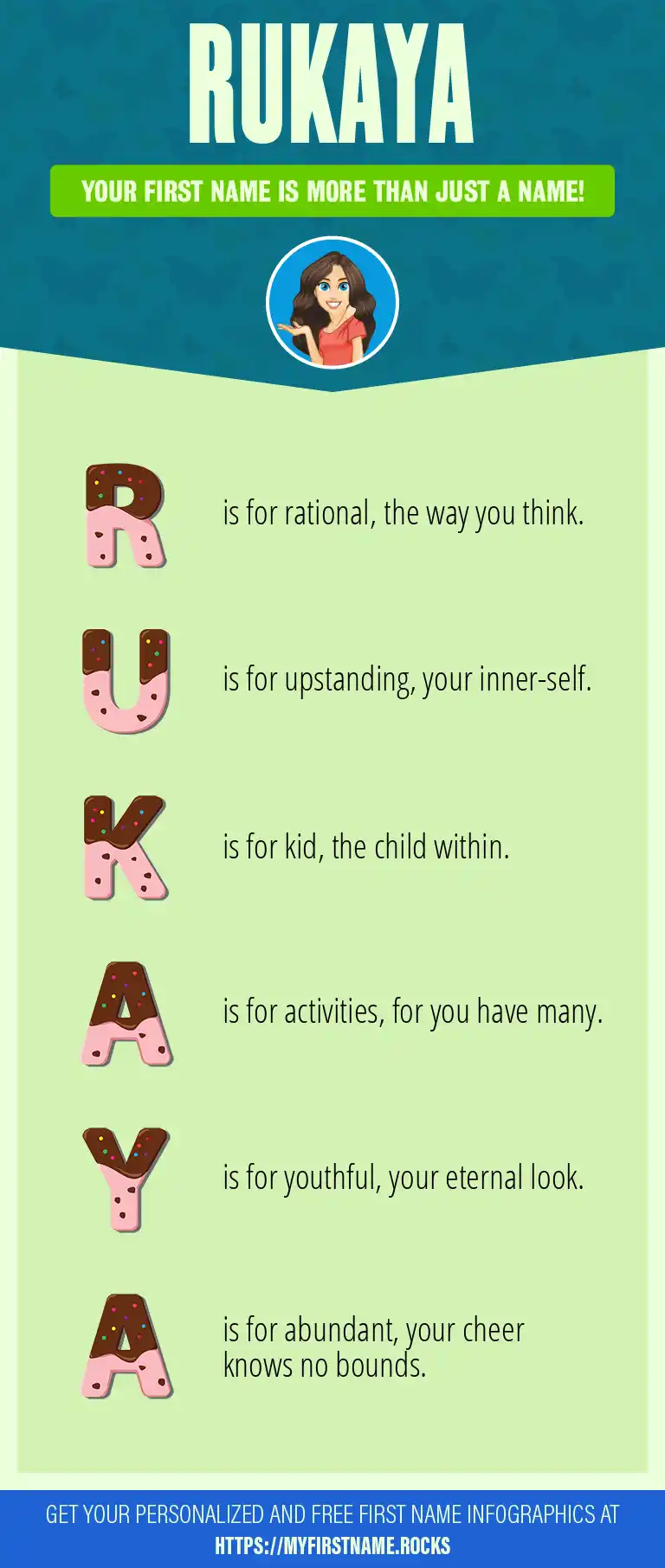 RUKAYA

YOUR FIRST NAME IS MORE THAN JUST A NAME!

R is for rational, the way you think.

U is for upstanding, your inner-self.

K is for kid, the child within.

A is for activities, for you have many.

Y is for youthful, your eternal look.

A is for abundant, your cheer knows no bounds.

GET YOUR PERSONALIZED AND FREE FIRST NAME INFOGRAPHICS AT HTTPS://MYFIRSTNAME.ROCKS