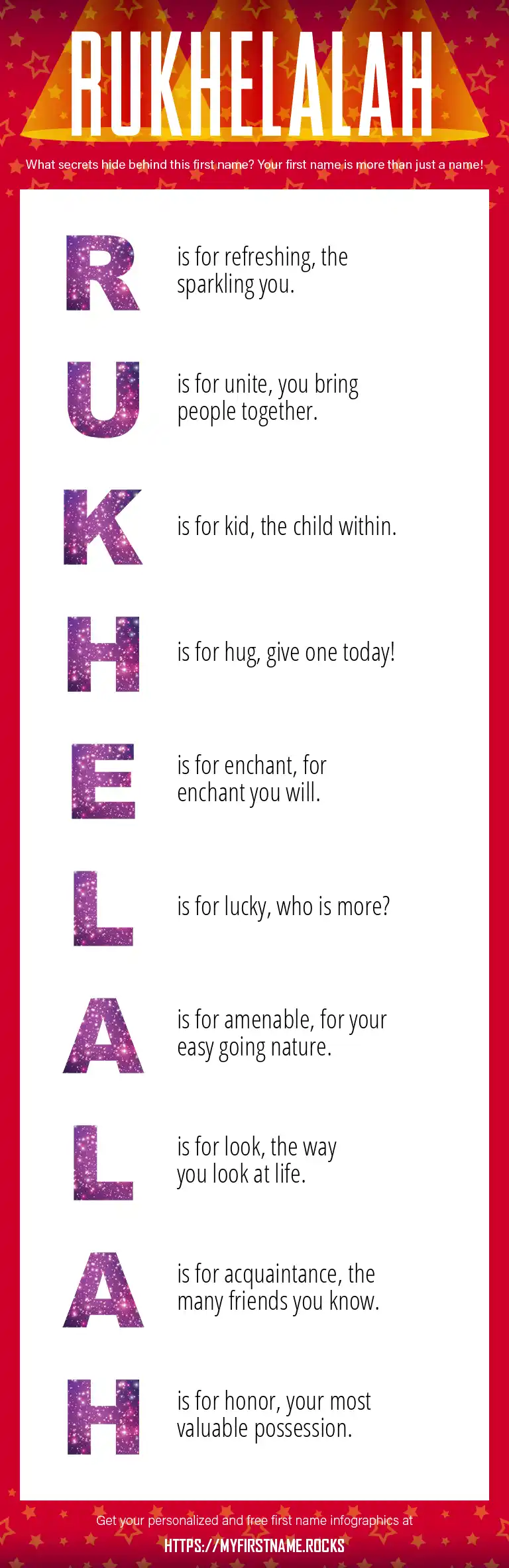 RUKHELALAH

What secrets hide behind this first name? Your first name is more than just a name!

R is for refreshing, the sparkling you.

U is for unite, you bring people together.

K is for kid, the child within.

H is for hug, give one today!

E is for enchant, for enchant you will.

L is for lucky, who is more?

A is for amenable, for your easy going nature.

L is for look, the way you look at life.

A is for acquaintance, the many friends you know.

H is for honor, your most valuable possession.

Get your personalized and free first name infographics at

HTTPS://MYFIRSTNAME.ROCKS