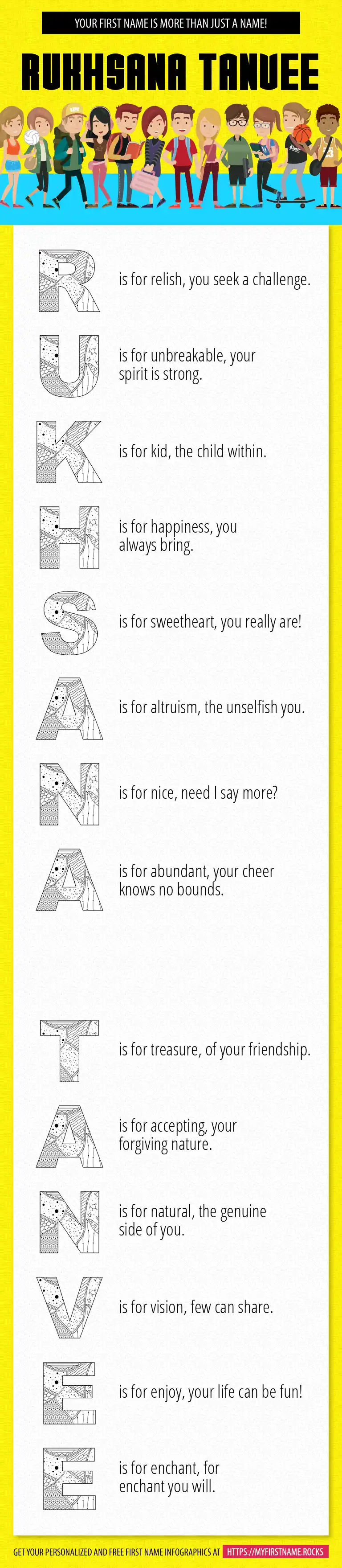 YOUR FIRST NAME IS MORE THAN JUST A NAME!

RUKHSANA TANVEE

R is for relish, you seek a challenge.

U is for unbreakable, your spirit is strong.

K is for kid, the child within.

H is for happiness, you always bring.

S is for sweetheart, you really are!

A is for altruism, the unselfish you.

N is for nice, need I say more?

A is for abundant, your cheer knows no bounds.

T is for treasure, of your friendship.

A is for accepting, your forgiving nature.

N is for natural, the genuine side of you.

V is for vision, few can share.

E is for enjoy, your life can be fun!

E is for enchant, for enchant you will.

GET YOUR PERSONALIZED AND FREE FIRST NAME INFOGRAPHICS AT HTTPS://MYFIRSTNAME.ROCKS