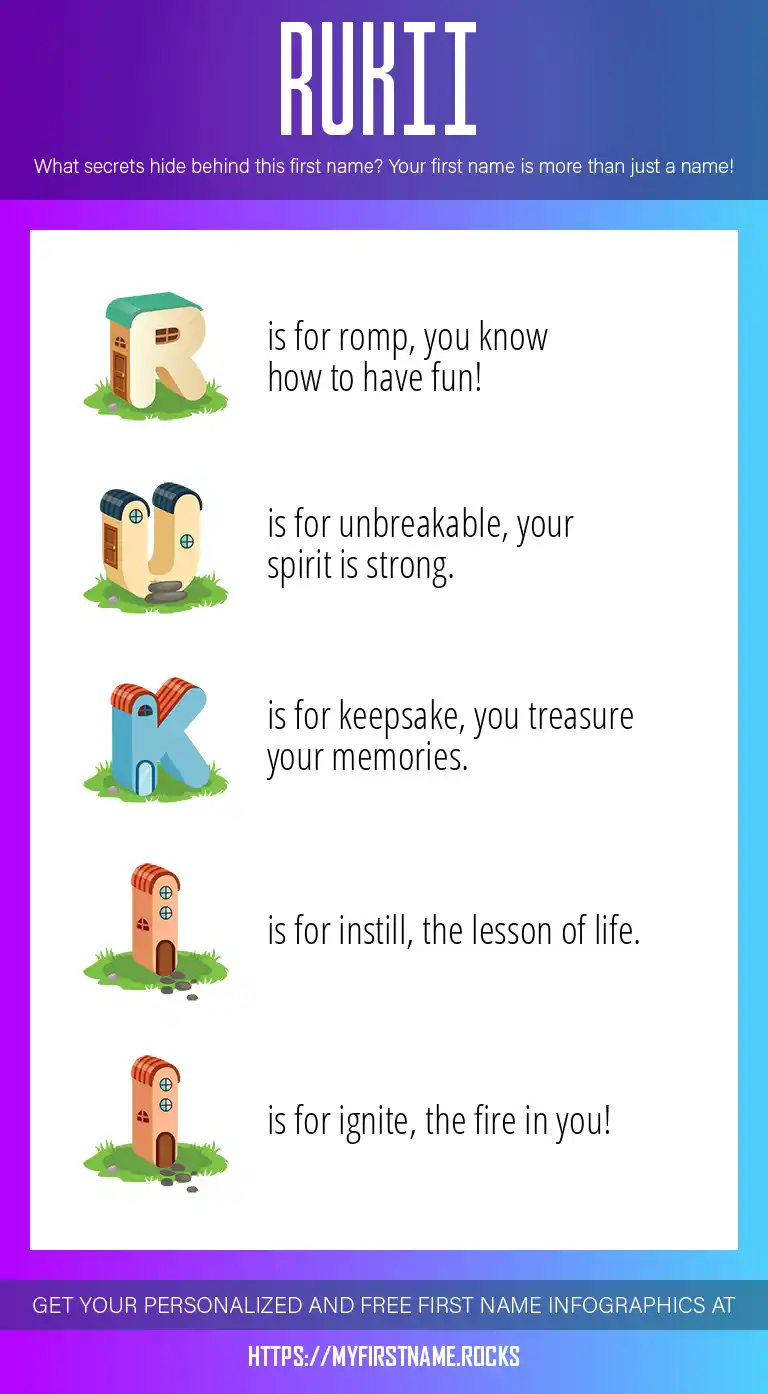 RUKII

What secrets hide behind this first name? Your first name is more than just a name!

R is for romp, you know how to have fun!

U is for unbreakable, your spirit is strong.

K is for keepsake, you treasure your memories.

I is for instill, the lesson of life.

I is for ignite, the fire in you!

GET YOUR PERSONALIZED AND FREE FIRST NAME INFOGRAPHICS AT

HTTPS://MYFIRSTNAME.ROCKS