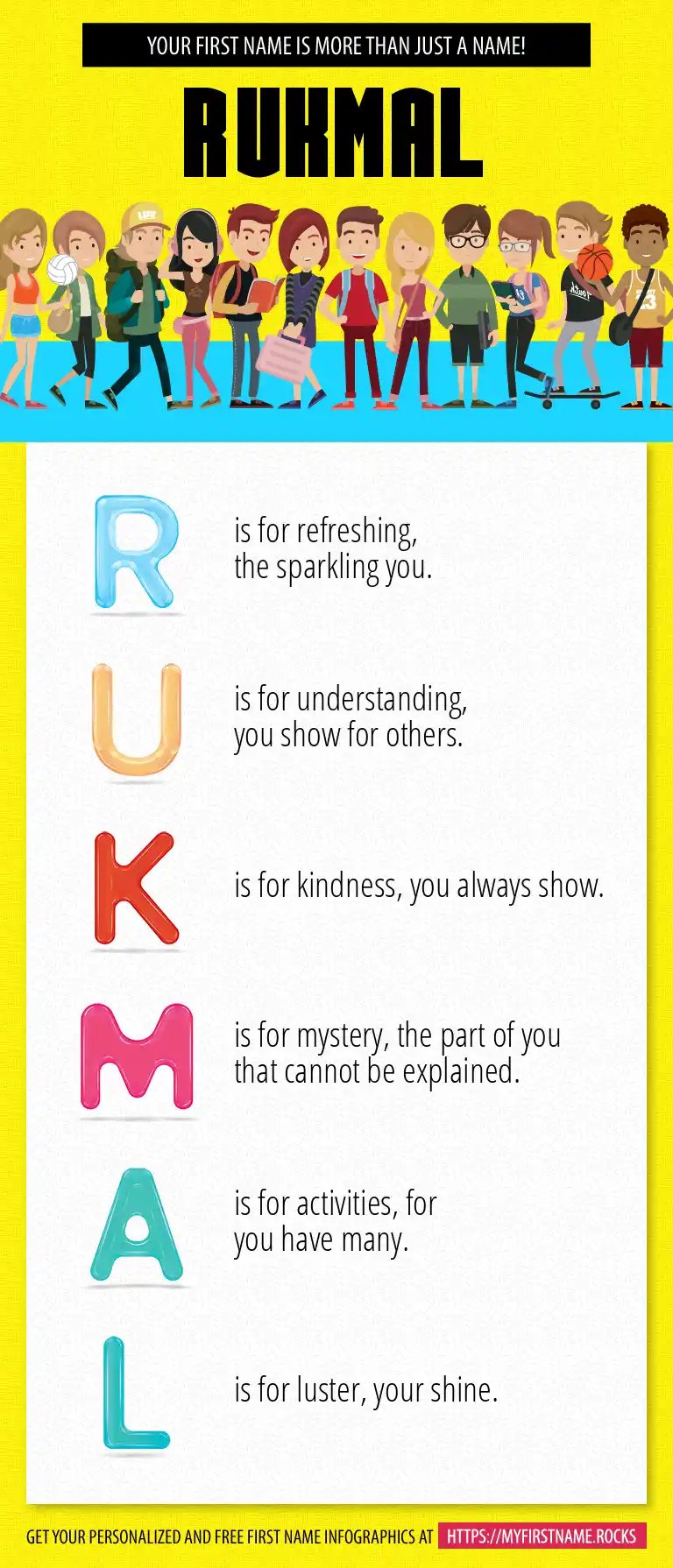 YOUR FIRST NAME IS MORE THAN JUST A NAME!

RUKMAL

R is for refreshing, the sparkling you.

U is for understanding, you show for others.

K is for kindness, you always show.

M is for mystery, the part of you that cannot be explained.

A is for activities, for you have many.

L is for luster, your shine.

GET YOUR PERSONALIZED AND FREE FIRST NAME INFOGRAPHICS AT HTTPS://MYFIRSTNAME.ROCKS