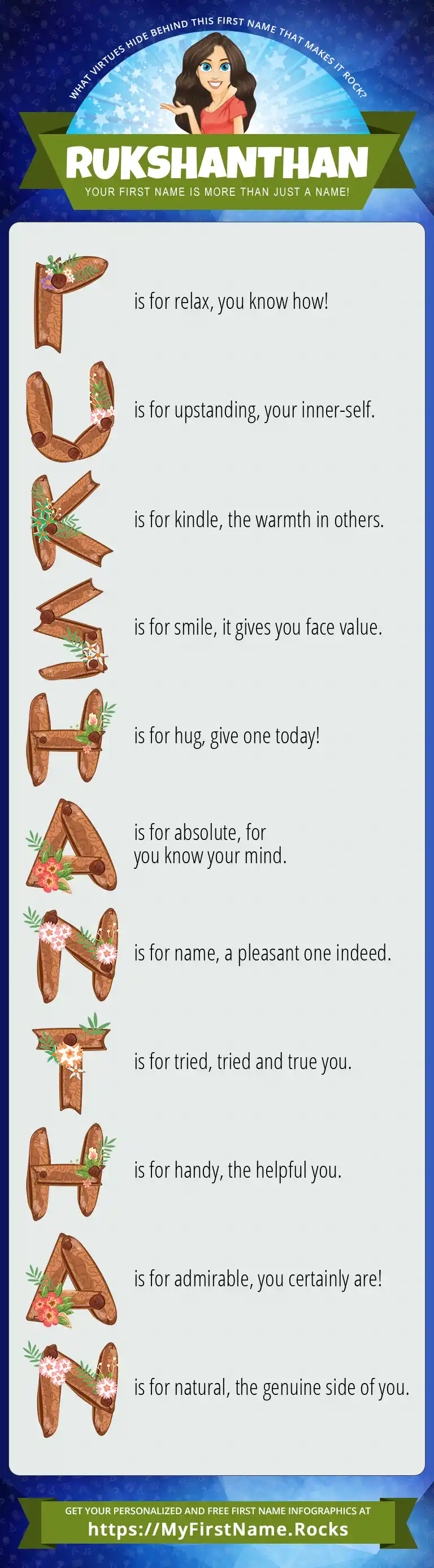 WHAT VIRTUES HIDE BEHIND THIS FIRST NAME THAT MAKES IT ROCK?

RUKSHANTHAN

YOUR FIRST NAME IS MORE THAN JUST A NAME!

R is for relax, you know how!

U is for upstanding, your inner-self.

K is for kindle, the warmth in others.

S is for smile, it gives you face value.

H is for hug, give one today!

A is for absolute, for you know your mind.

N is for name, a pleasant one indeed.

T is for tried, tried and true you.

H is for handy, the helpful you.

A is for admirable, you certainly are!

N is for natural, the genuine side of you.

GET YOUR PERSONALIZED AND FREE FIRST NAME INFOGRAPHICS AT
https://MyFirstName.Rocks