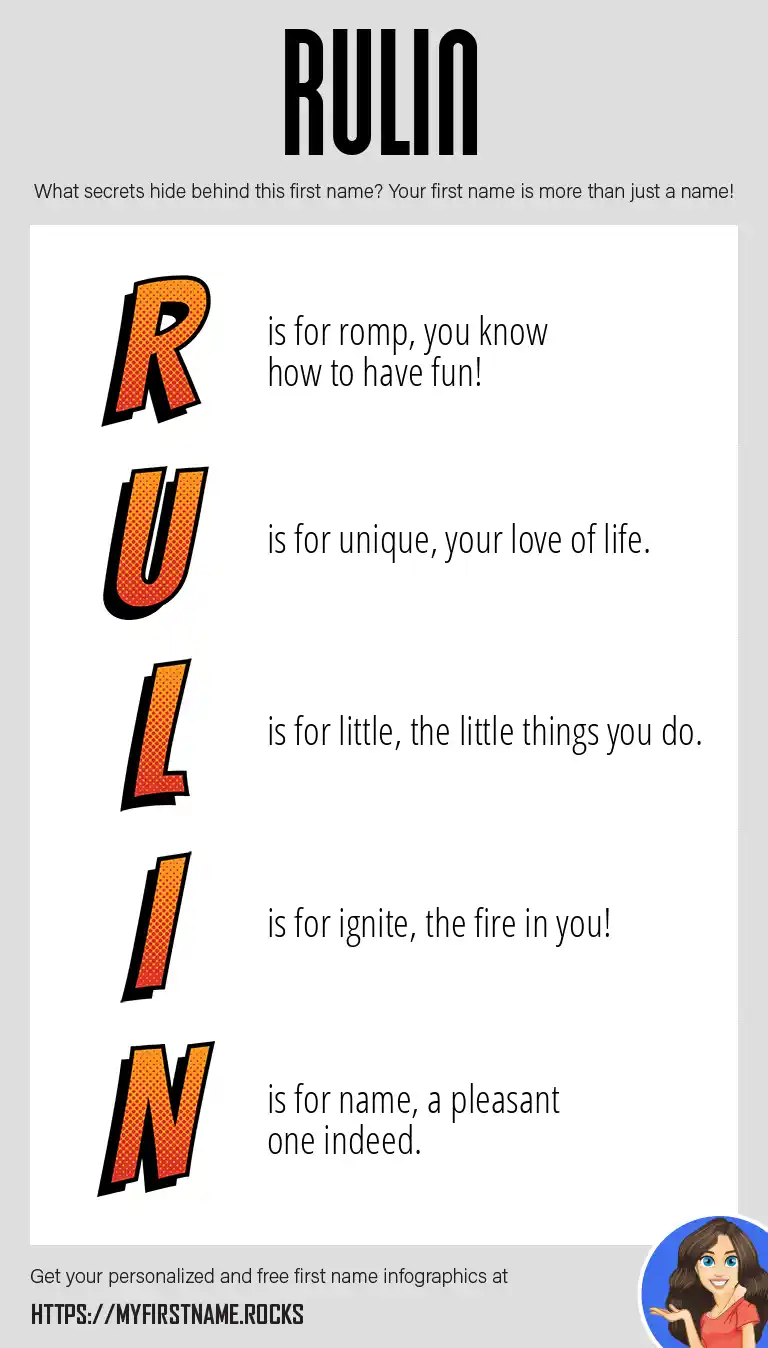 RULIN

What secrets hide behind this first name? Your first name is more than just a name!

R is for romp, you know how to have fun!

U is for unique, your love of life.

L is for little, the little things you do.

I is for ignite, the fire in you!

N is for name, a pleasant one indeed.

Get your personalized and free first name infographics at

HTTPS://MYFIRSTNAME.ROCKS