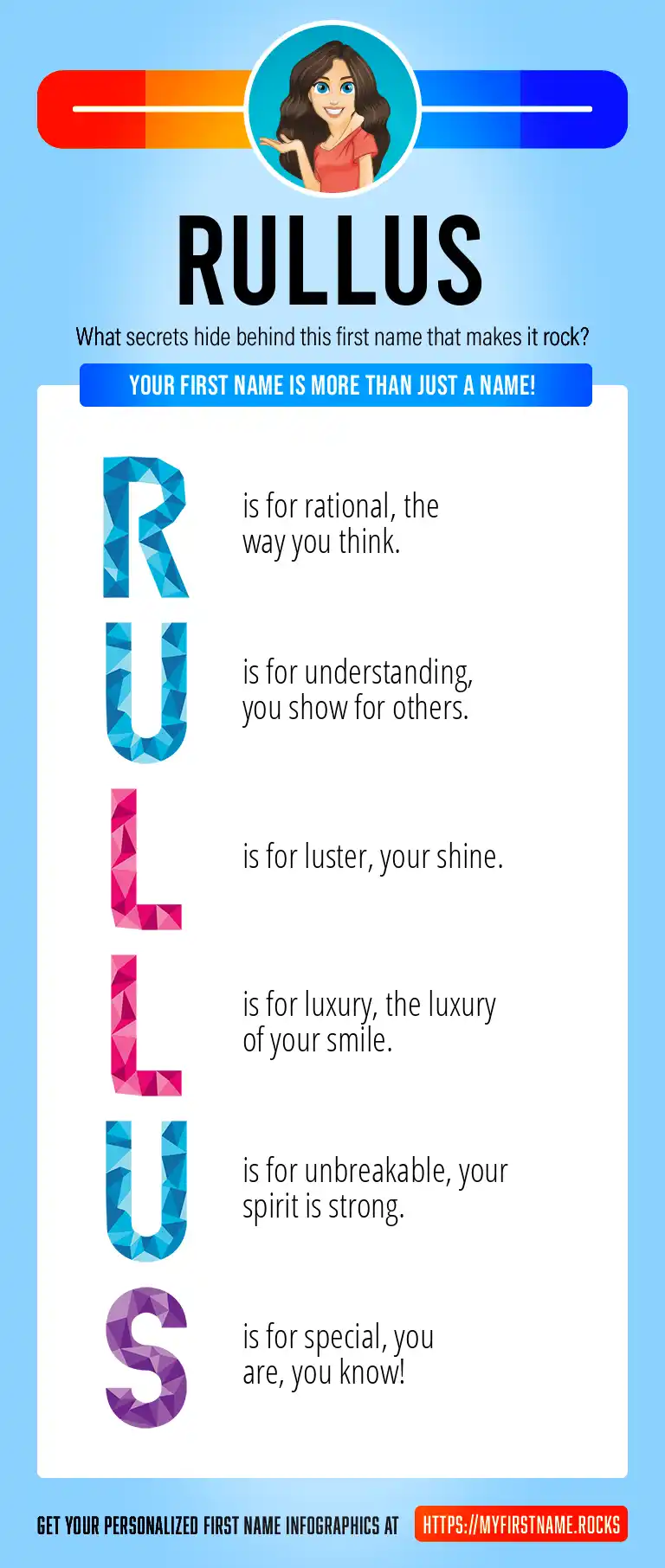 RULLUS

What secrets hide behind this first name that makes it rock?

YOUR FIRST NAME IS MORE THAN JUST A NAME!

R is for rational, the way you think.

U is for understanding, you show for others.

L is for luster, your shine.

L is for luxury, the luxury of your smile.

U is for unbreakable, your spirit is strong.

S is for special, you are, you know!

GET YOUR PERSONALIZED FIRST NAME INFOGRAPHICS AT HTTPS://MYFIRSTNAME.ROCKS