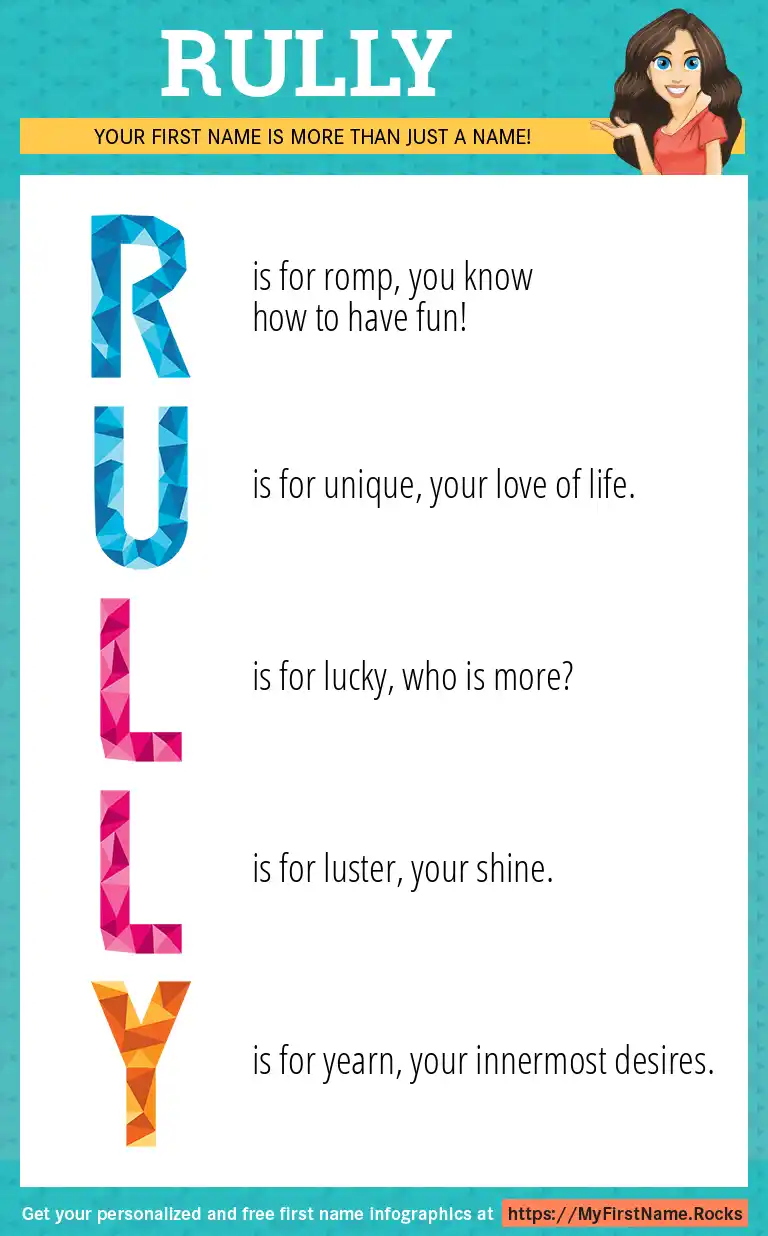 RULLY

YOUR FIRST NAME IS MORE THAN JUST A NAME!

R is for romp, you know how to have fun!

U is for unique, your love of life.

L is for lucky, who is more?

L is for luster, your shine.

Y is for yearn, your innermost desires.

Get your personalized and free first name infographics at https://MyFirstName.Rocks