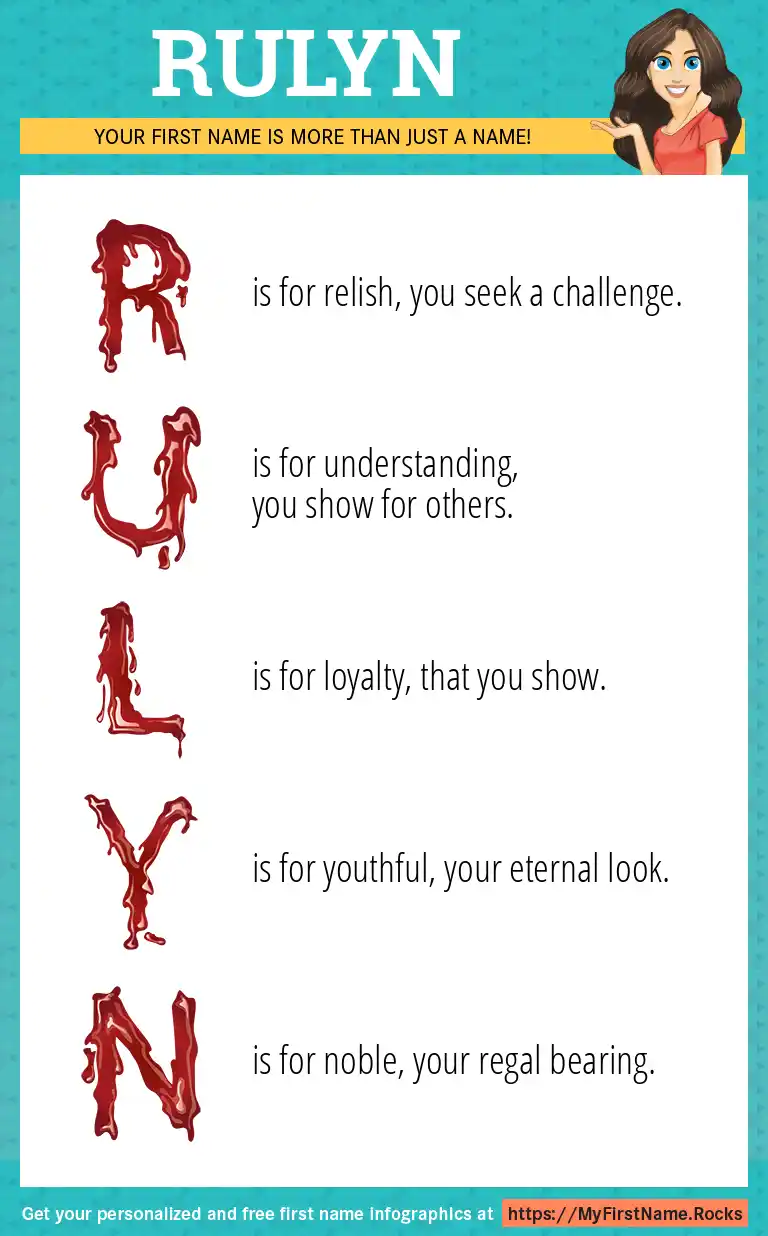 RULYN

YOUR FIRST NAME IS MORE THAN JUST A NAME!

R is for relish, you seek a challenge.

U is for understanding, you show for others.

L is for loyalty, that you show.

Y is for youthful, your eternal look.

N is for noble, your regal bearing.

Get your personalized and free first name infographics at https://MyFirstName.Rocks