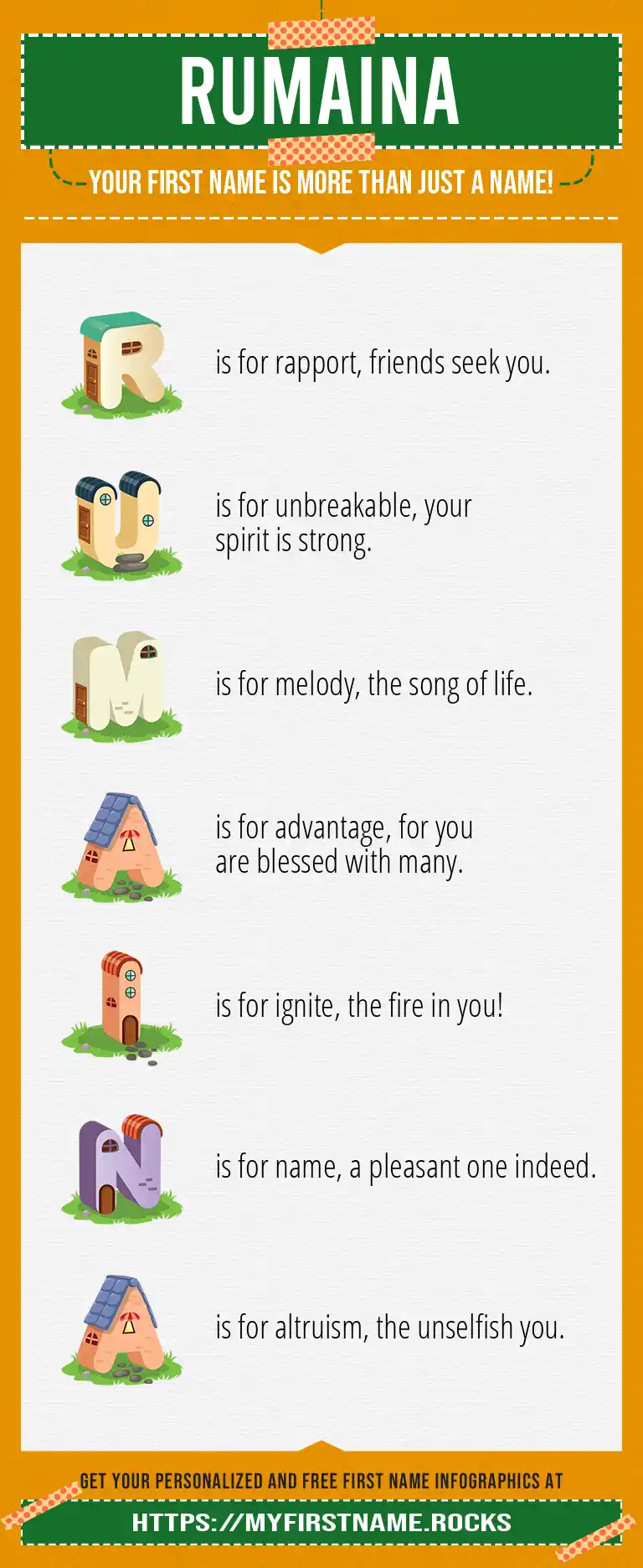 RUMAINA

YOUR FIRST NAME IS MORE THAN JUST A NAME!

R is for rapport, friends seek you.

U is for unbreakable, your spirit is strong.

M is for melody, the song of life.

A is for advantage, for you are blessed with many.

I is for ignite, the fire in you!

N is for name, a pleasant one indeed.

A is for altruism, the unselfish you.

GET YOUR PERSONALIZED AND FREE FIRST NAME INFOGRAPHICS AT

HTTPS://MYFIRSTNAME.ROCKS