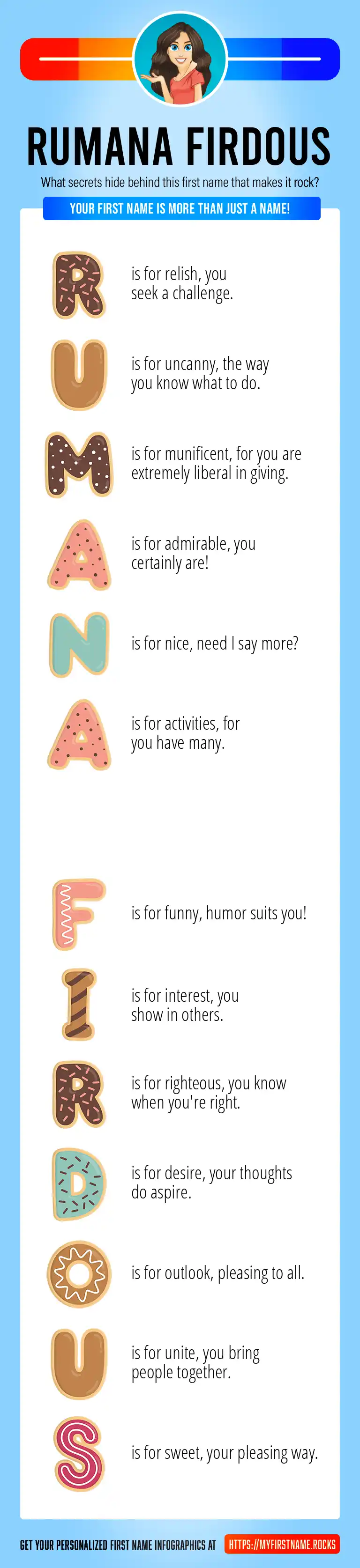 RUMANA FIRDOUS

What secrets hide behind this first name that makes it rock?

YOUR FIRST NAME IS MORE THAN JUST A NAME!

R is for relish, you seek a challenge.

U is for uncanny, the way you know what to do.

M is for munificent, for you are extremely liberal in giving.

A is for admirable, you certainly are!

N is for nice, need I say more?

A is for activities, for you have many.

F is for funny, humor suits you!

I is for interest, you show in others.

R is for righteous, you know when you're right.

D is for desire, your thoughts do aspire.

O is for outlook, pleasing to all.

U is for unite, you bring people together.

S is for sweet, your pleasing way.

GET YOUR PERSONALIZED FIRST NAME INFOGRAPHICS AT HTTPS://MYFIRSTNAME.ROCKS