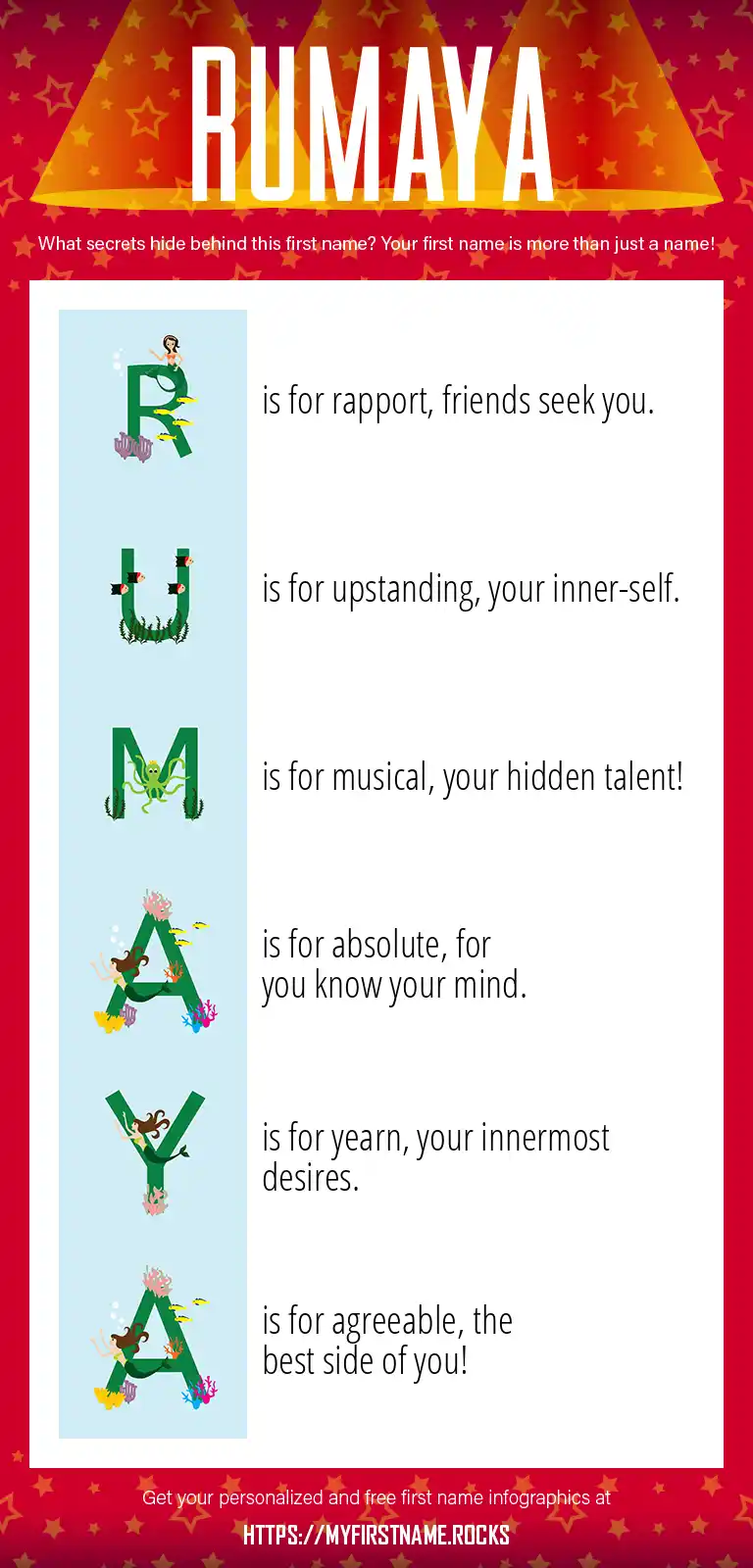 RUMAYA

What secrets hide behind this first name? Your first name is more than just a name!

R is for rapport, friends seek you.

U is for upstanding, your inner-self.

M is for musical, your hidden talent!

A is for absolute, for you know your mind.

Y is for yearn, your innermost desires.

A is for agreeable, the best side of you!

Get your personalized and free first name infographics at

HTTPS://MYFIRSTNAME.ROCKS