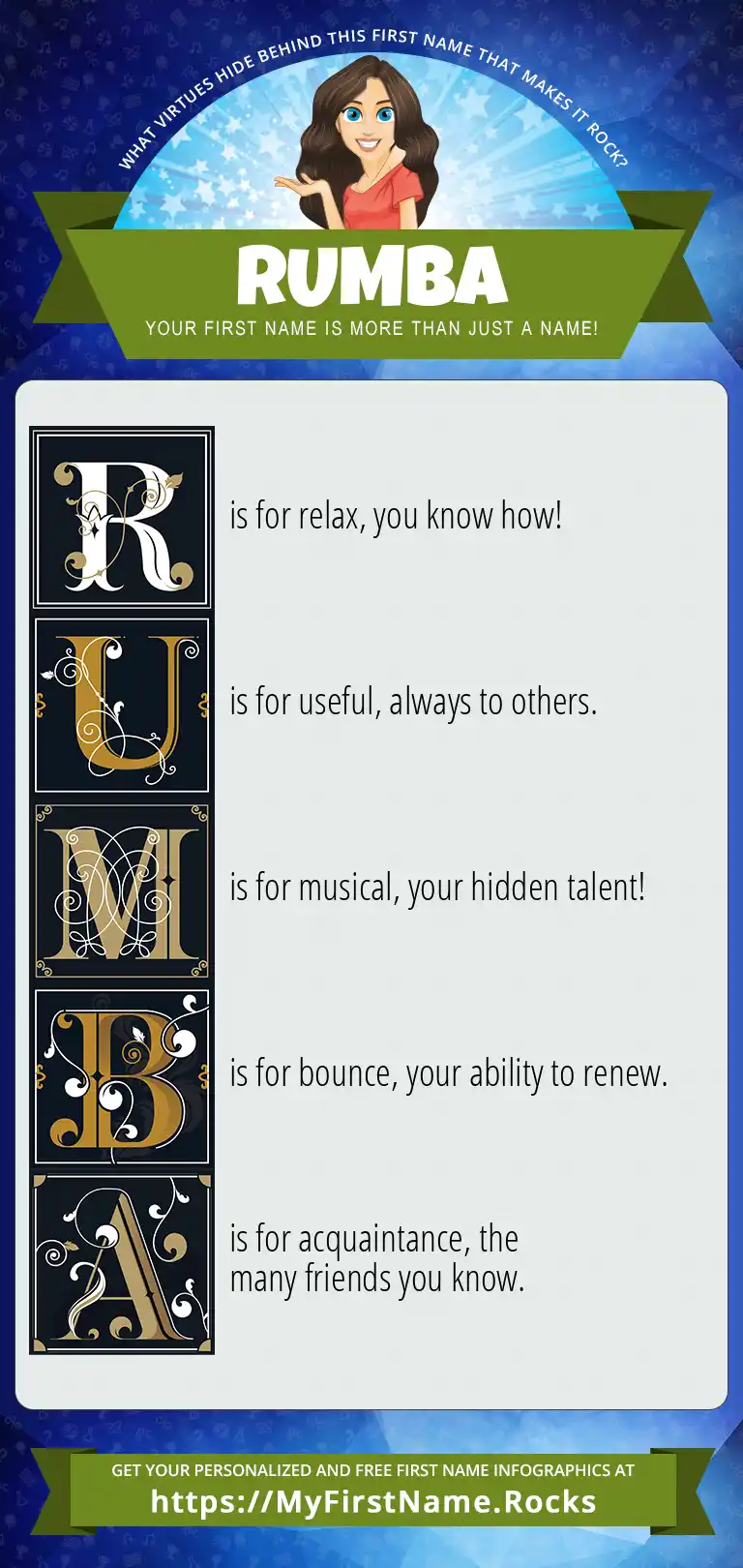 WHAT VIRTUES HIDE BEHIND THIS FIRST NAME THAT MAKES IT ROCK?

RUMBA

YOUR FIRST NAME IS MORE THAN JUST A NAME!

R is for relax, you know how!

U is for useful, always to others.

M is for musical, your hidden talent!

B is for bounce, your ability to renew.

A is for acquaintance, the many friends you know.

GET YOUR PERSONALIZED AND FREE FIRST NAME INFOGRAPHICS AT

https://MyFirstName.Rocks