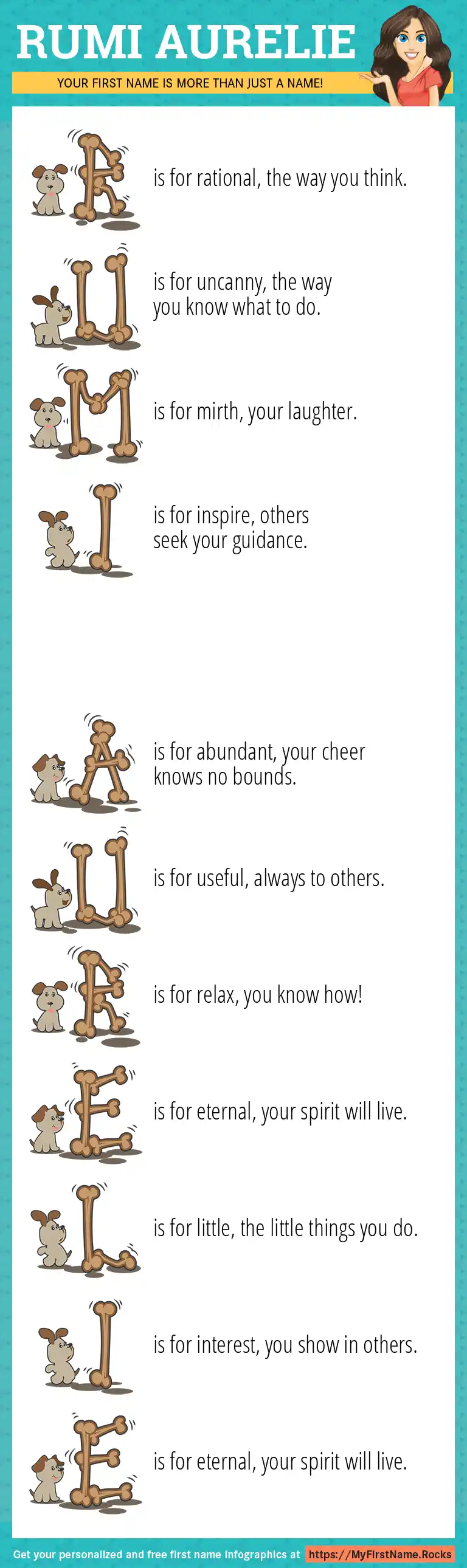 RUMI AURELIE

YOUR FIRST NAME IS MORE THAN JUST A NAME!

R is for rational, the way you think.

U is for uncanny, the way you know what to do.

M is for mirth, your laughter.

I is for inspire, others seek your guidance.

A is for abundant, your cheer knows no bounds.

U is for useful, always to others.

R is for relax, you know how!

E is for eternal, your spirit will live.

L is for little, the little things you do.

I is for interest, you show in others.

E is for eternal, your spirit will live.

Get your personalized and free first name infographics at https://MyFirstName.Rocks