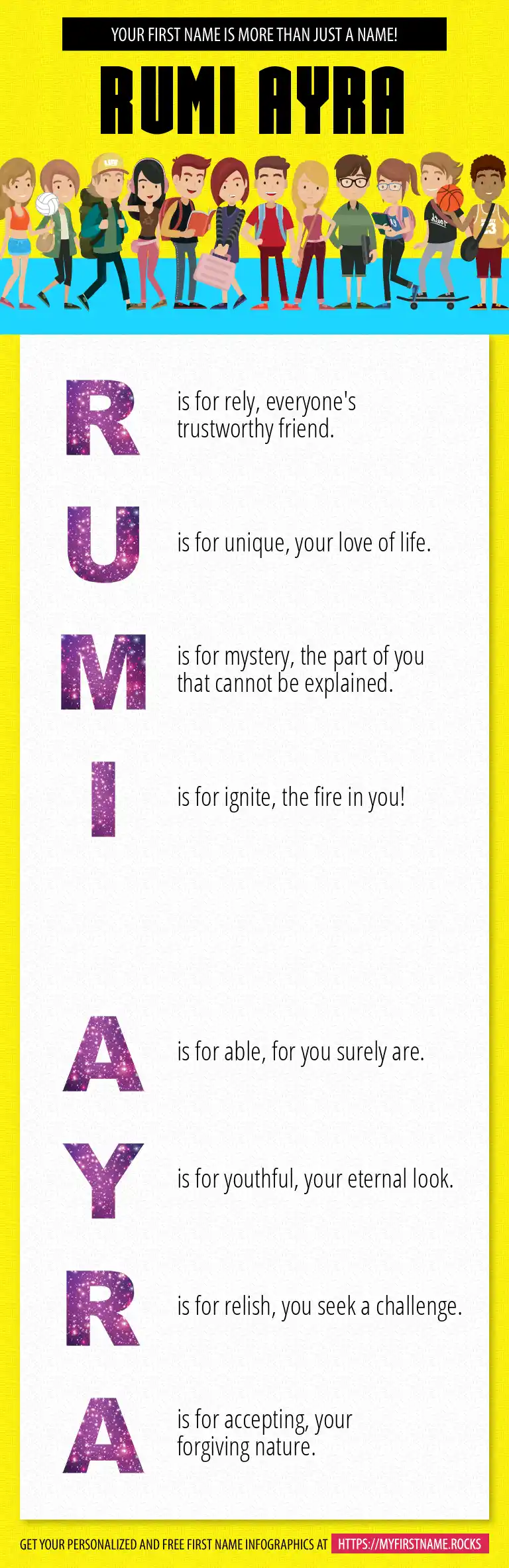 YOUR FIRST NAME IS MORE THAN JUST A NAME!

RUMI AYRA

R is for rely, everyone's trustworthy friend.

U is for unique, your love of life.

M is for mystery, the part of you that cannot be explained.

I is for ignite, the fire in you!

A is for able, for you surely are.

Y is for youthful, your eternal look.

R is for relish, you seek a challenge.

A is for accepting, your forgiving nature.

GET YOUR PERSONALIZED AND FREE FIRST NAME INFOGRAPHICS AT HTTPS://MYFIRSTNAME.ROCKS