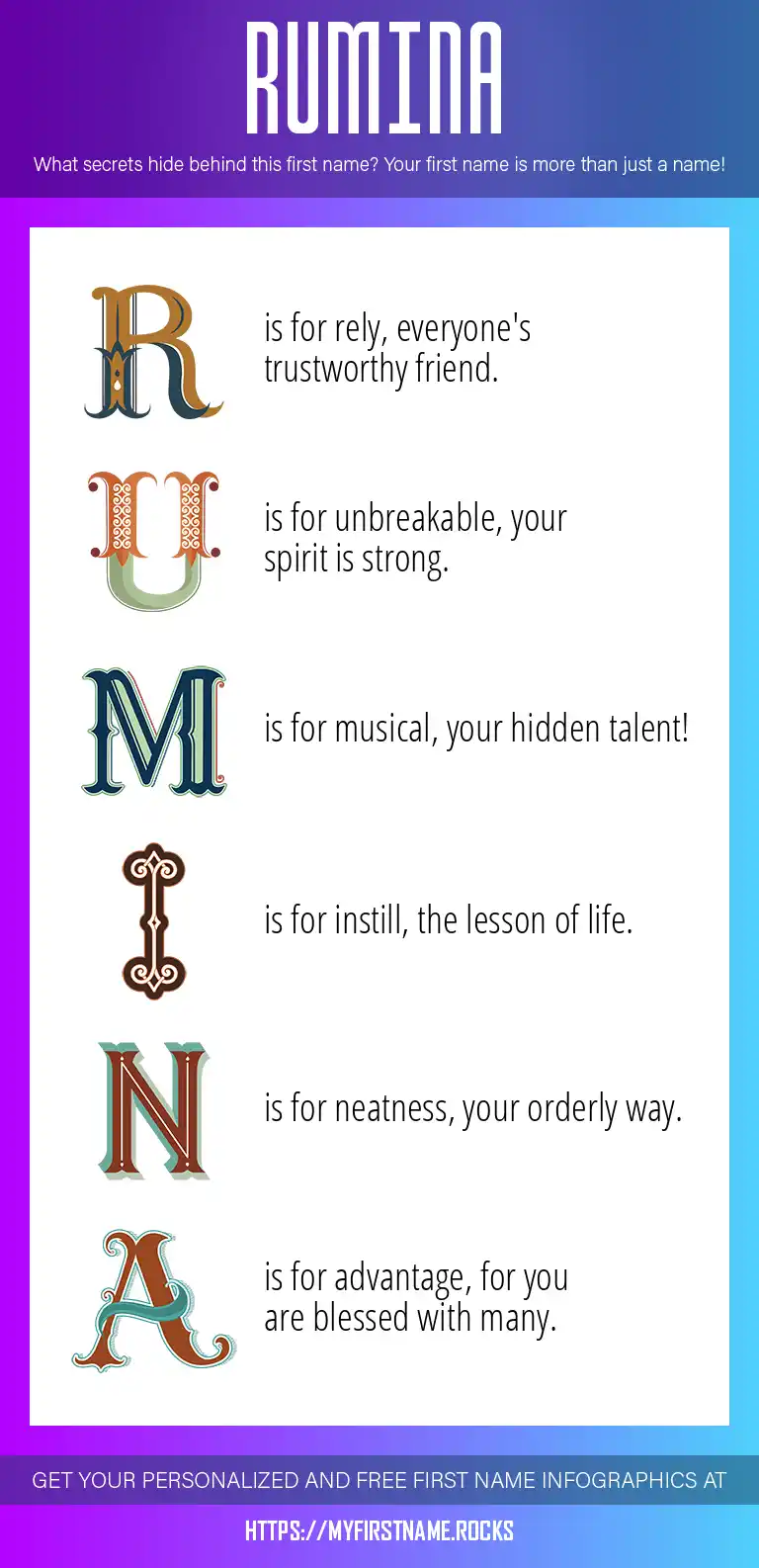 RUMINA

What secrets hide behind this first name? Your first name is more than just a name!

R is for rely, everyone's trustworthy friend.

U is for unbreakable, your spirit is strong.

M is for musical, your hidden talent!

I is for instill, the lesson of life.

N is for neatness, your orderly way.

A is for advantage, for you are blessed with many.

GET YOUR PERSONALIZED AND FREE FIRST NAME INFOGRAPHICS AT

HTTPS://MYFIRSTNAME.ROCKS