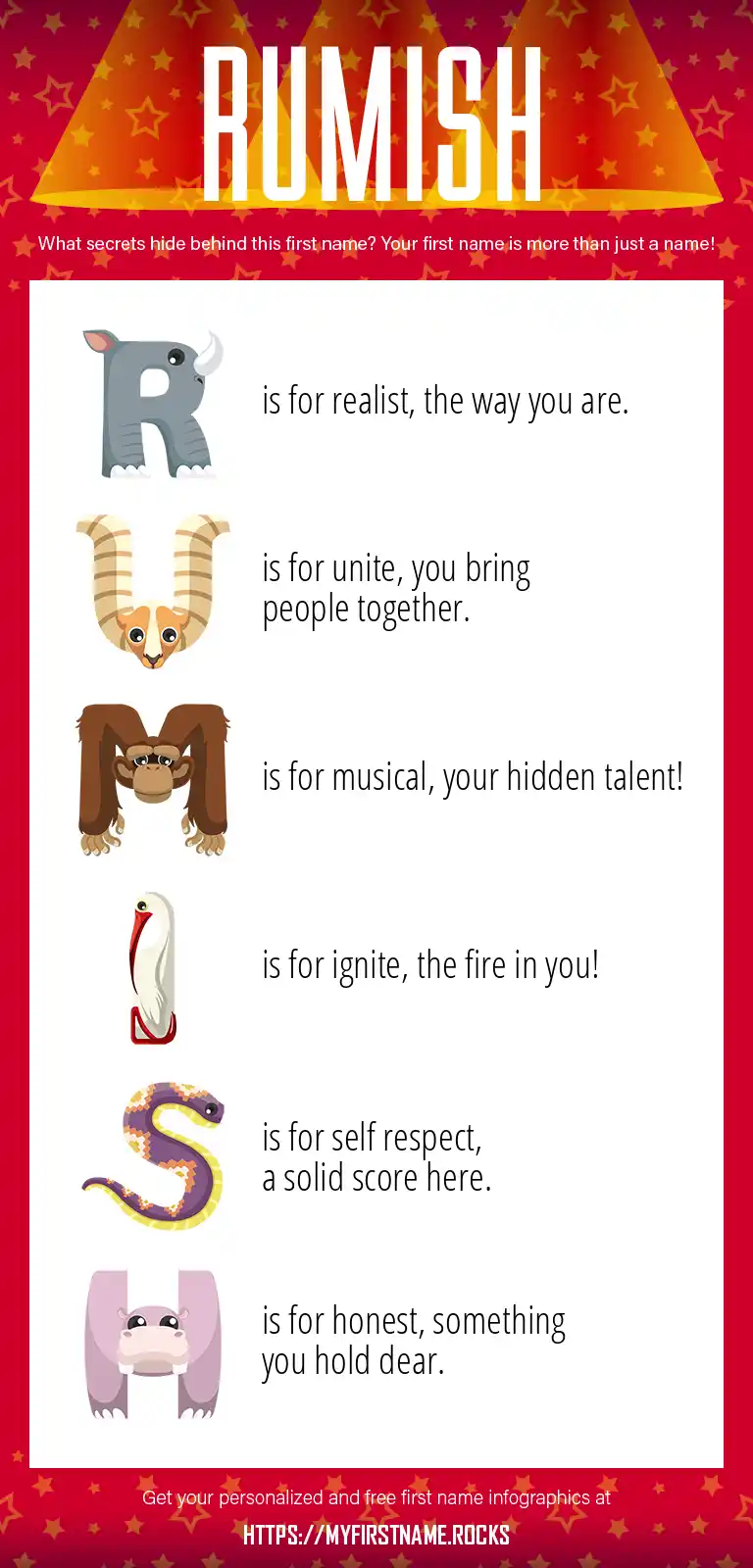 RUMISH

What secrets hide behind this first name? Your first name is more than just a name!

R is for realist, the way you are.

U is for unite, you bring people together.

M is for musical, your hidden talent!

I is for ignite, the fire in you!

S is for self respect, a solid score here.

H is for honest, something you hold dear.

Get your personalized and free first name infographics at

HTTPS://MYFIRSTNAME.ROCKS