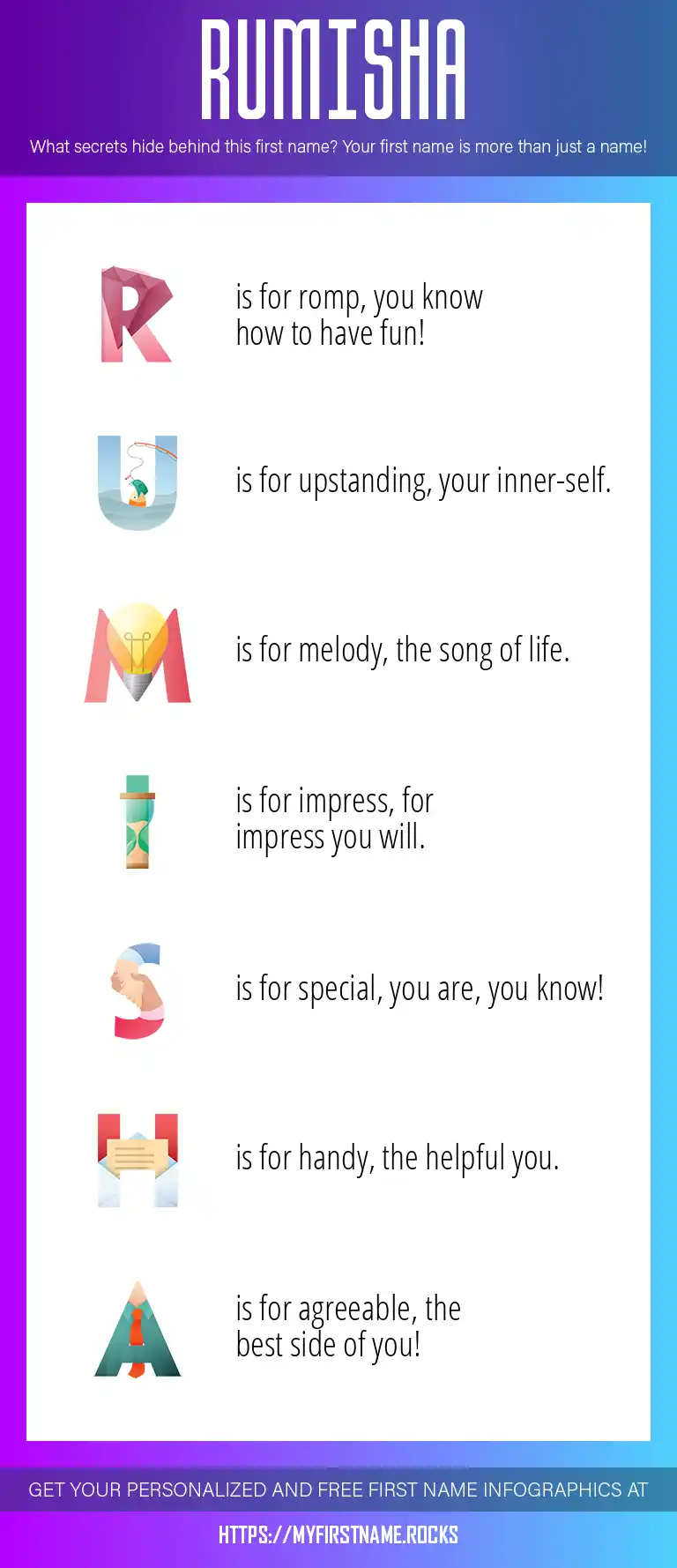 RUMISHA

What secrets hide behind this first name? Your first name is more than just a name!

R is for romp, you know how to have fun!

U is for upstanding, your inner-self.

M is for melody, the song of life.

I is for impress, for impress you will.

S is for special, you are, you know!

H is for handy, the helpful you.

A is for agreeable, the best side of you!

GET YOUR PERSONALIZED AND FREE FIRST NAME INFOGRAPHICS AT

HTTPS://MYFIRSTNAME.ROCKS