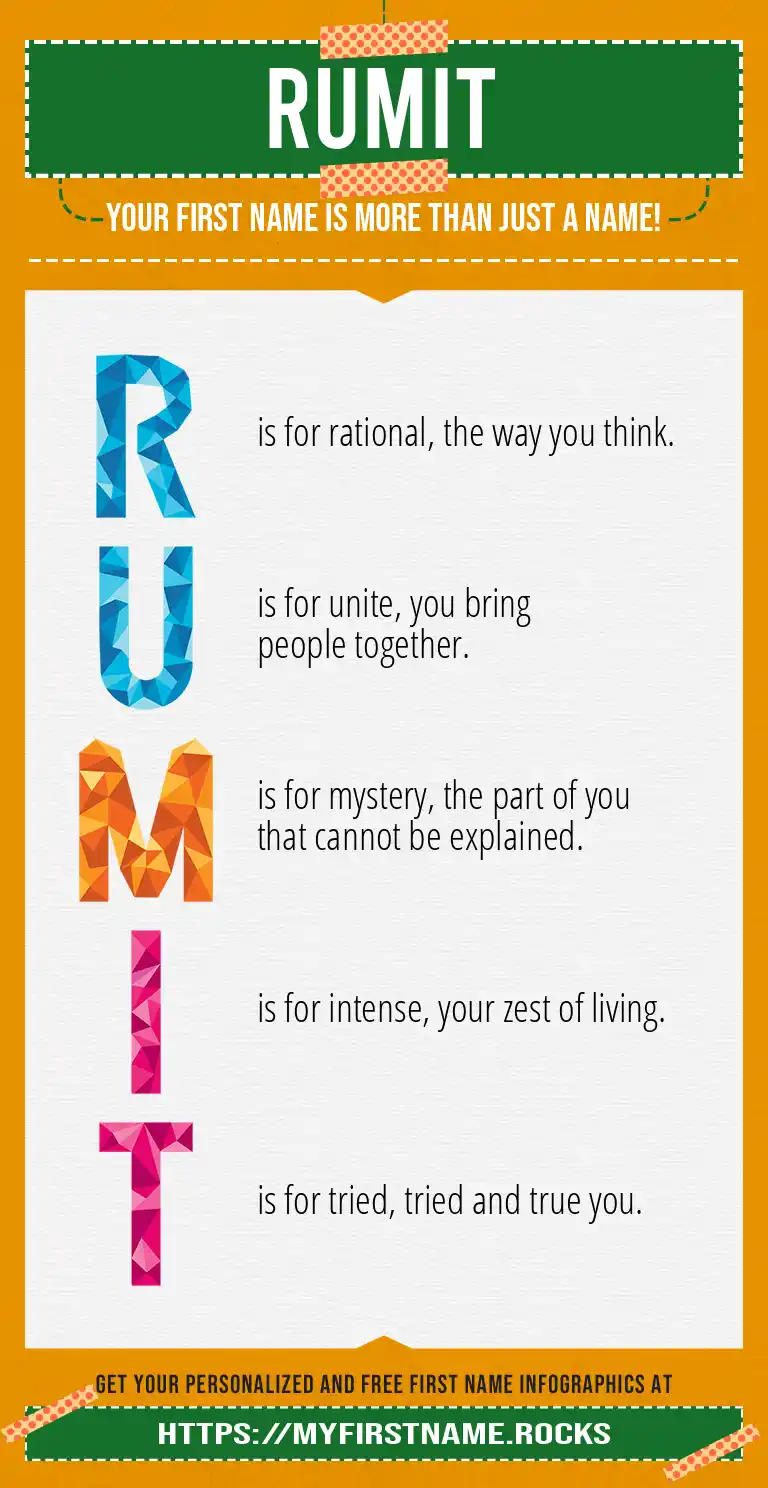 RUMIT

YOUR FIRST NAME IS MORE THAN JUST A NAME!

R is for rational, the way you think.

U is for unite, you bring people together.

M is for mystery, the part of you that cannot be explained.

I is for intense, your zest of living.

T is for tried, tried and true you.

GET YOUR PERSONALIZED AND FREE FIRST NAME INFOGRAPHICS AT

HTTPS://MYFIRSTNAME.ROCKS