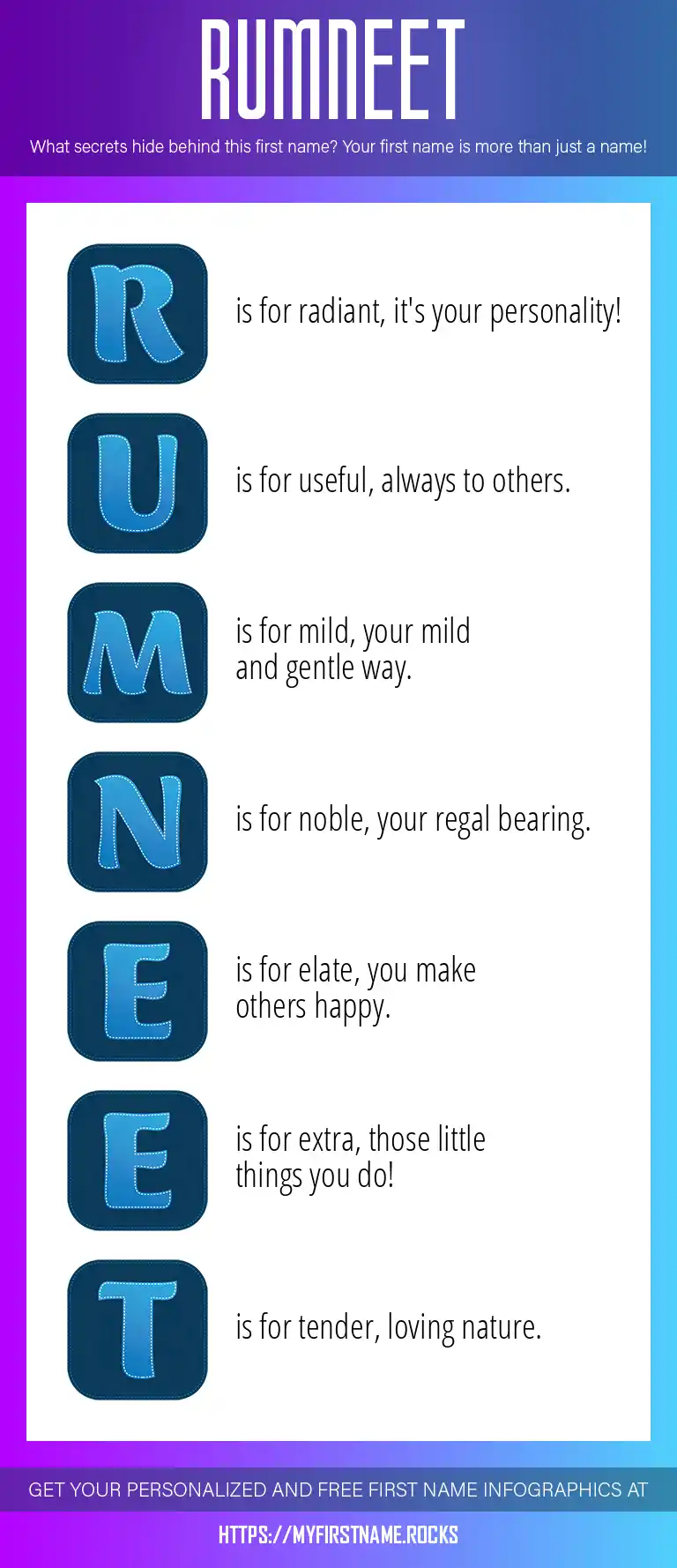 RUMNEET

What secrets hide behind this first name? Your first name is more than just a name!

R is for radiant, it's your personality!

U is for useful, always to others.

M is for mild, your mild and gentle way.

N is for noble, your regal bearing.

E is for elate, you make others happy.

E is for extra, those little things you do!

T is for tender, loving nature.

GET YOUR PERSONALIZED AND FREE FIRST NAME INFOGRAPHICS AT

HTTPS://MYFIRSTNAME.ROCKS