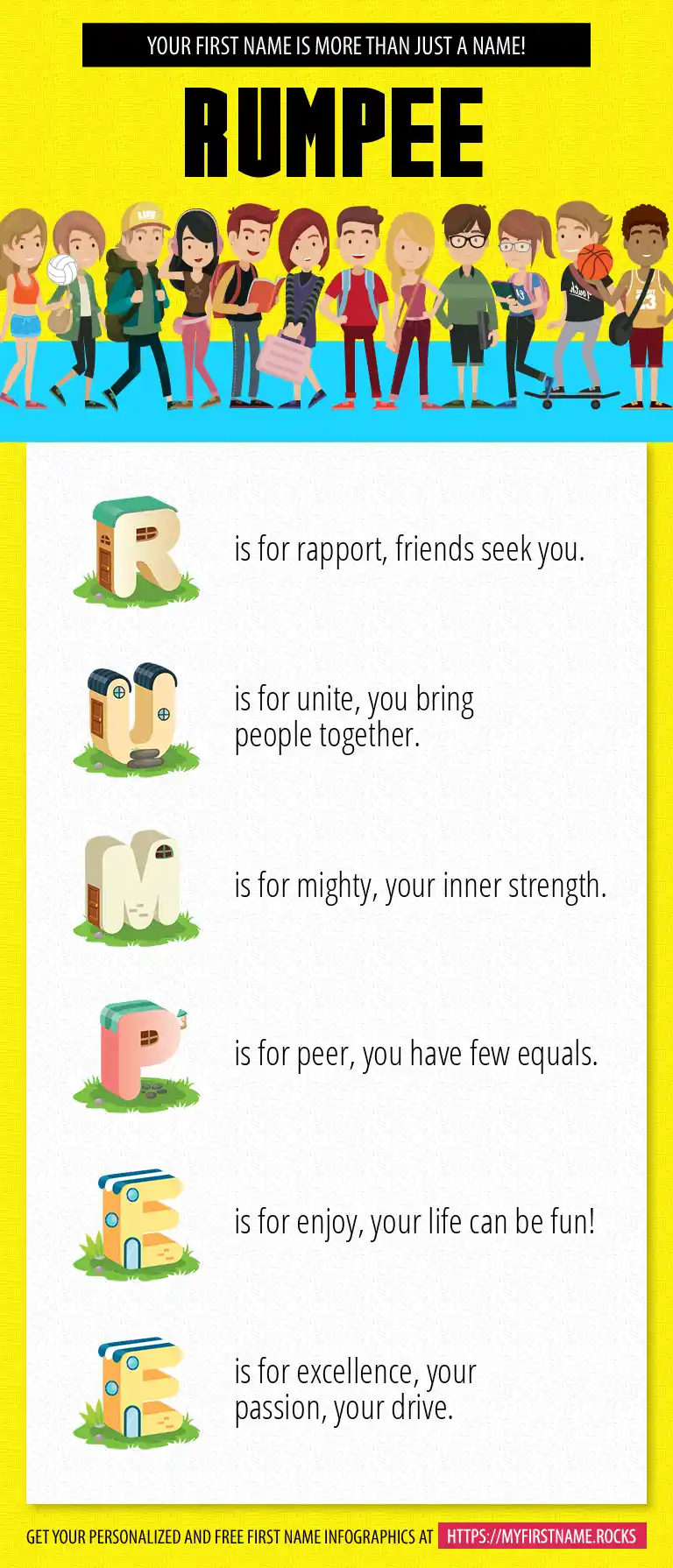 YOUR FIRST NAME IS MORE THAN JUST A NAME!

RUMPEE

R is for rapport, friends seek you.

U is for unite, you bring people together.

M is for mighty, your inner strength.

P is for peer, you have few equals.

E is for enjoy, your life can be fun!

E is for excellence, your passion, your drive.

GET YOUR PERSONALIZED AND FREE FIRST NAME INFOGRAPHICS AT HTTPS://MYFIRSTNAME.ROCKS