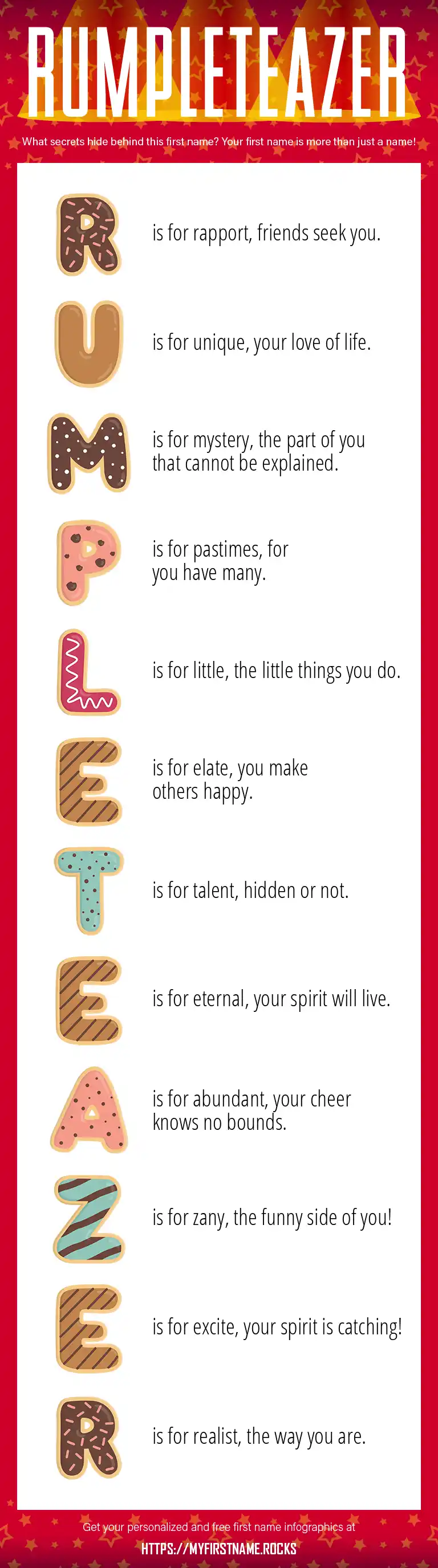 RUMPLETEAZER

What secrets hide behind this first name? Your first name is more than just a name!

R is for rapport, friends seek you.

U is for unique, your love of life.

M is for mystery, the part of you that cannot be explained.

P is for pastimes, for you have many.

L is for little, the little things you do.

E is for elate, you make others happy.

T is for talent, hidden or not.

E is for eternal, your spirit will live.

A is for abundant, your cheer knows no bounds.

Z is for zany, the funny side of you!

E is for excite, your spirit is catching!

R is for realist, the way you are.

Get your personalized and free first name infographics at

HTTPS://MYFIRSTNAME.ROCKS